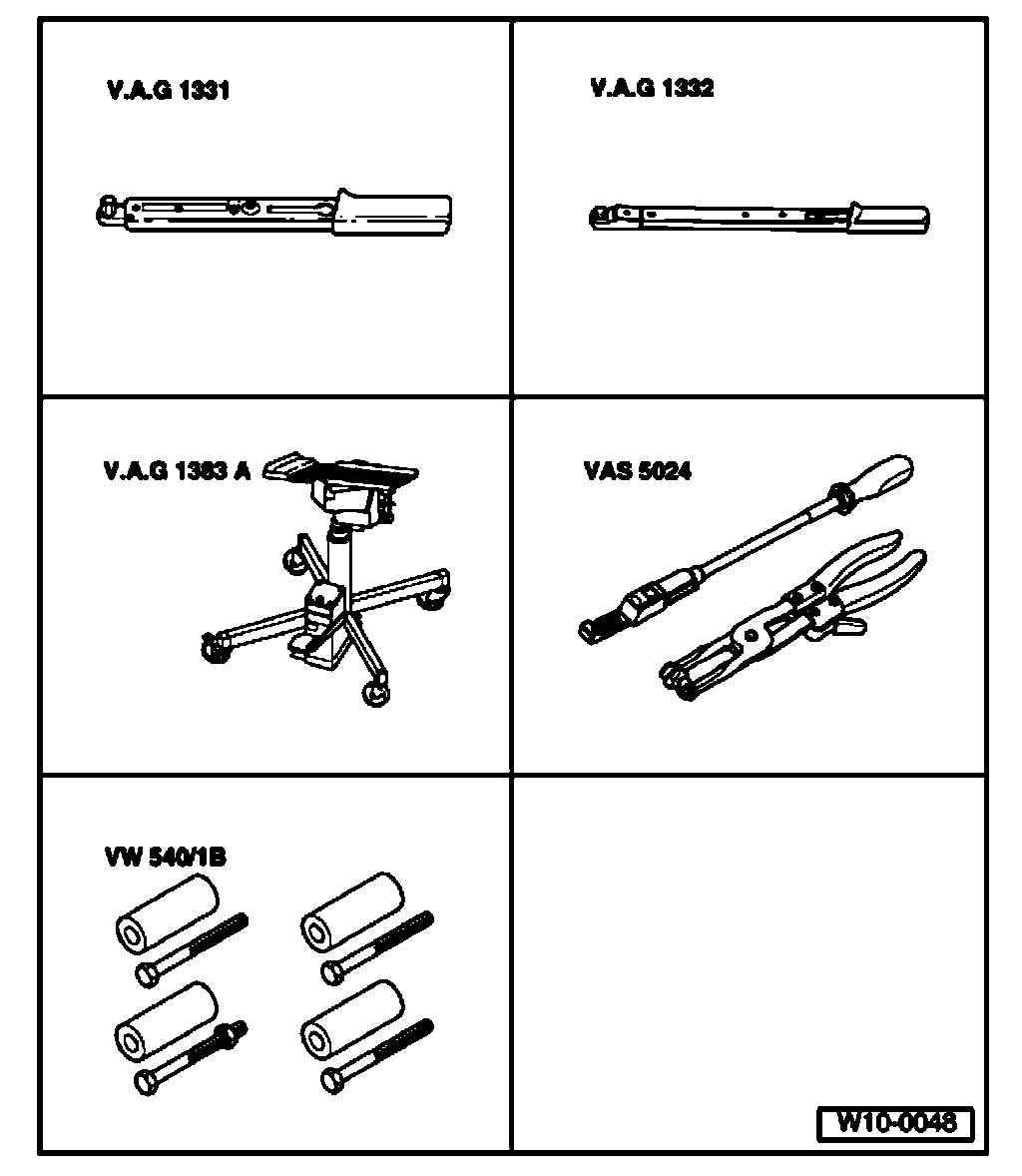 V.A.G 1331

V.A.G 1332

V.A.G 1383 A

VAS 5024

VW 540/1B

W10-0048