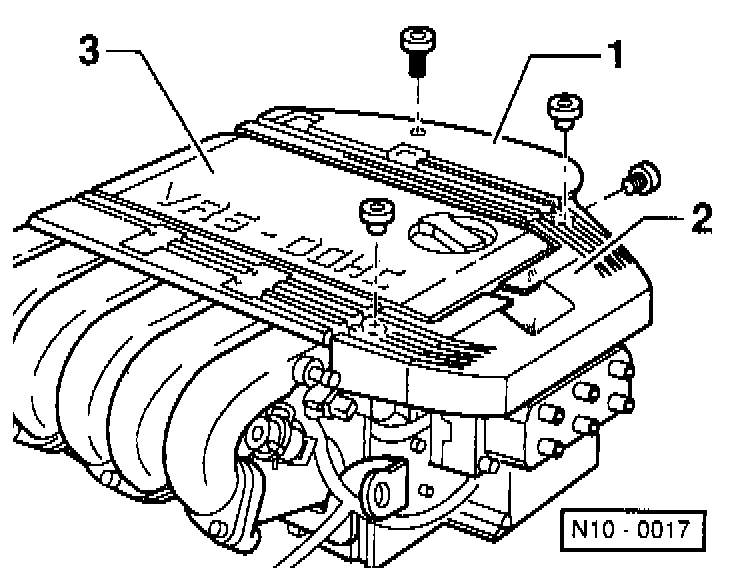 3
1
2
VR6 - DOHC
N10 - 0017