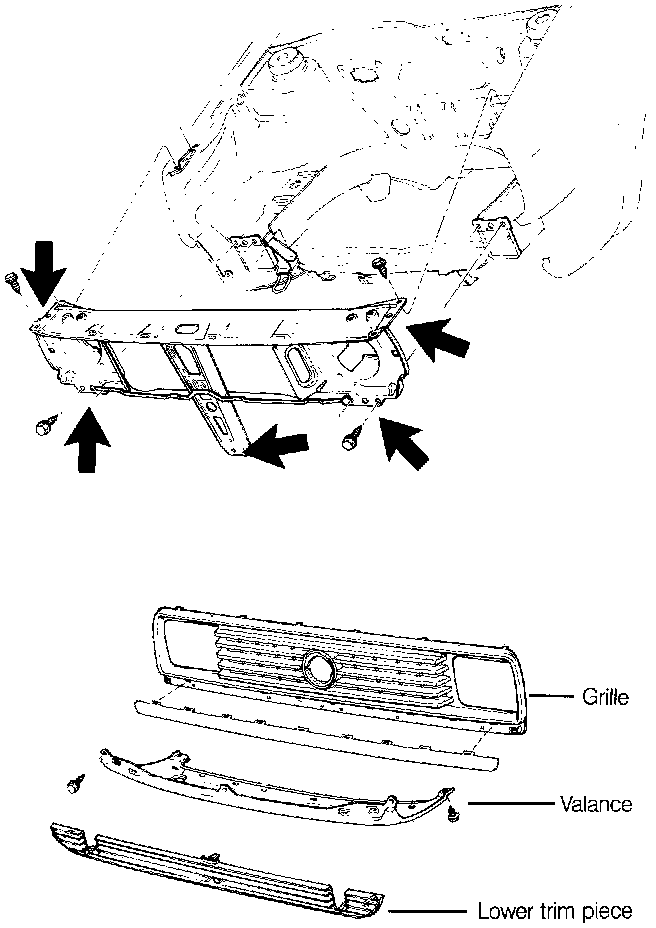 Grille

Valance

Lower trim piece