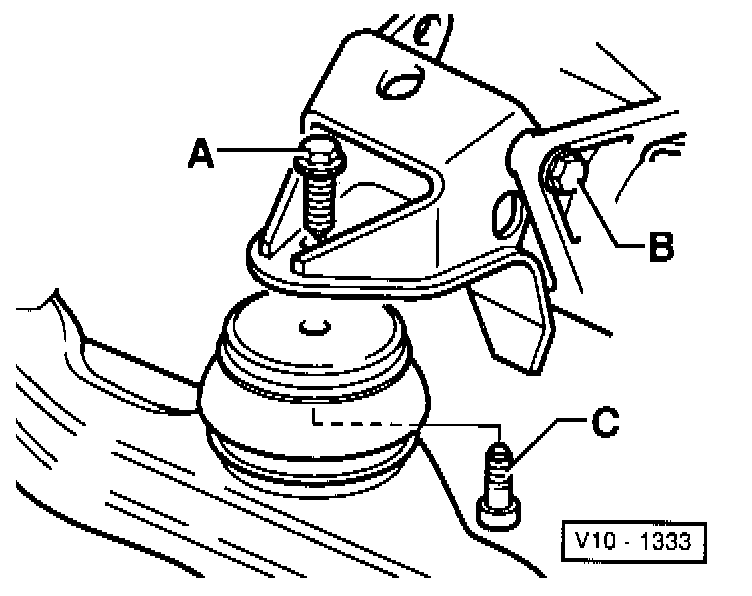 A
B
C
V10 - 1333