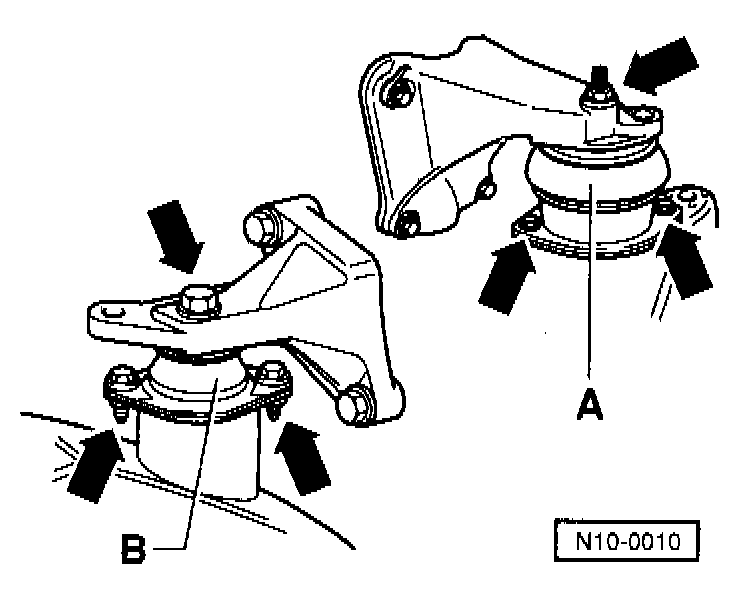 A
B
N10-0010