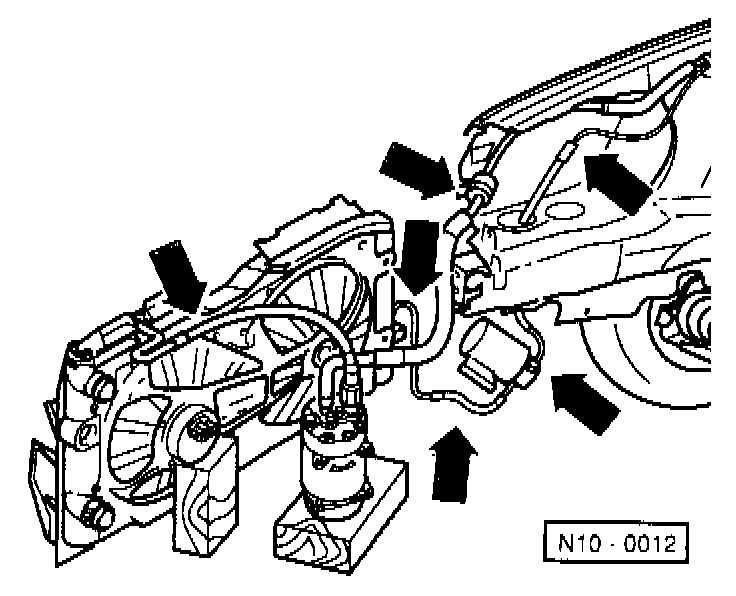 N10 - 0012