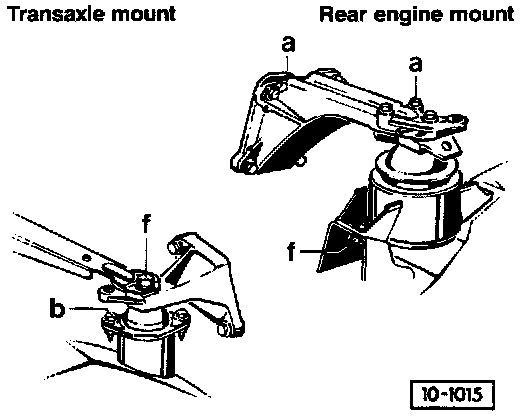 Transaxle mount

Rear engine mount

a

a

f

f

b

10-1015