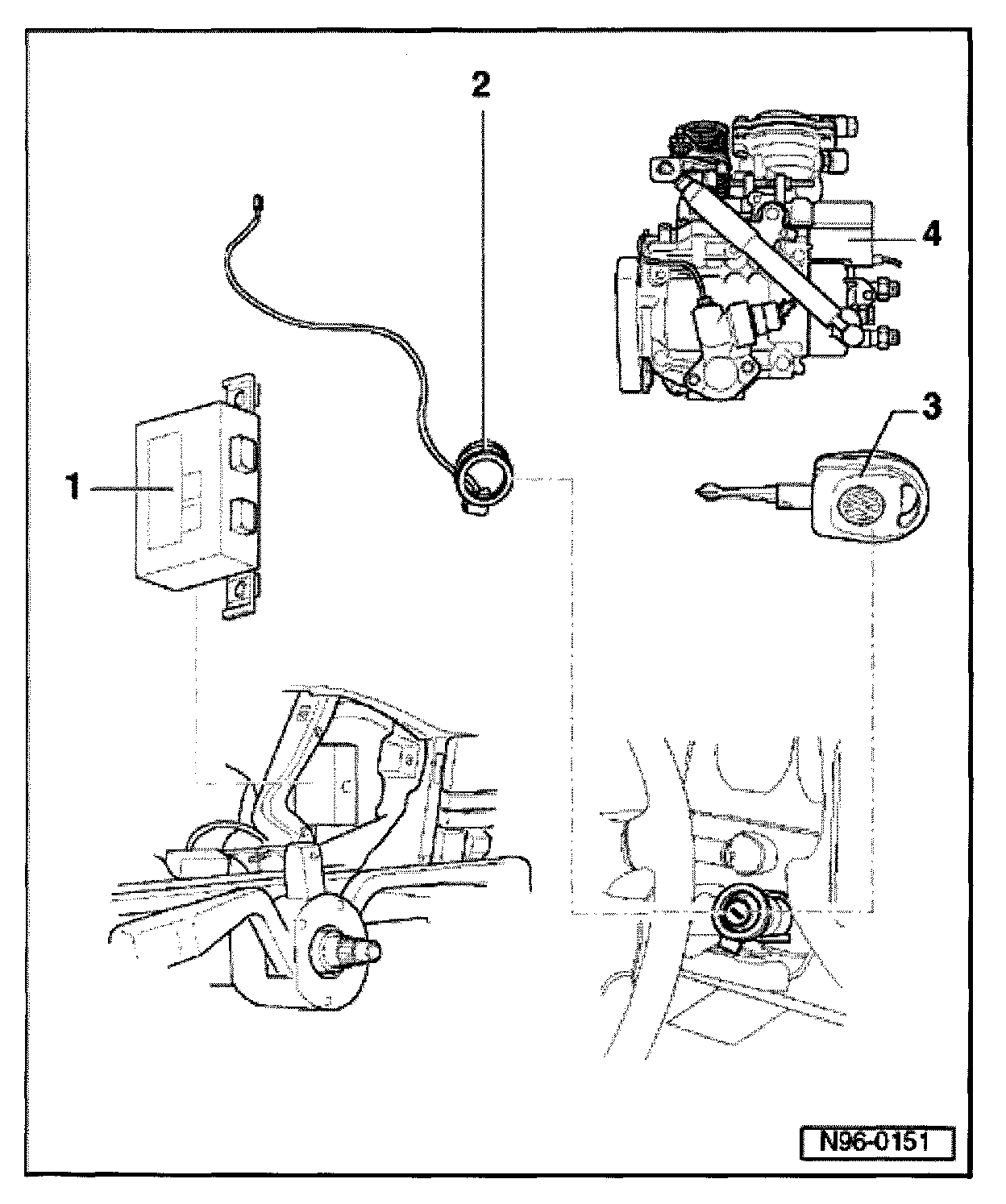 2
4
1
3
N96-0151