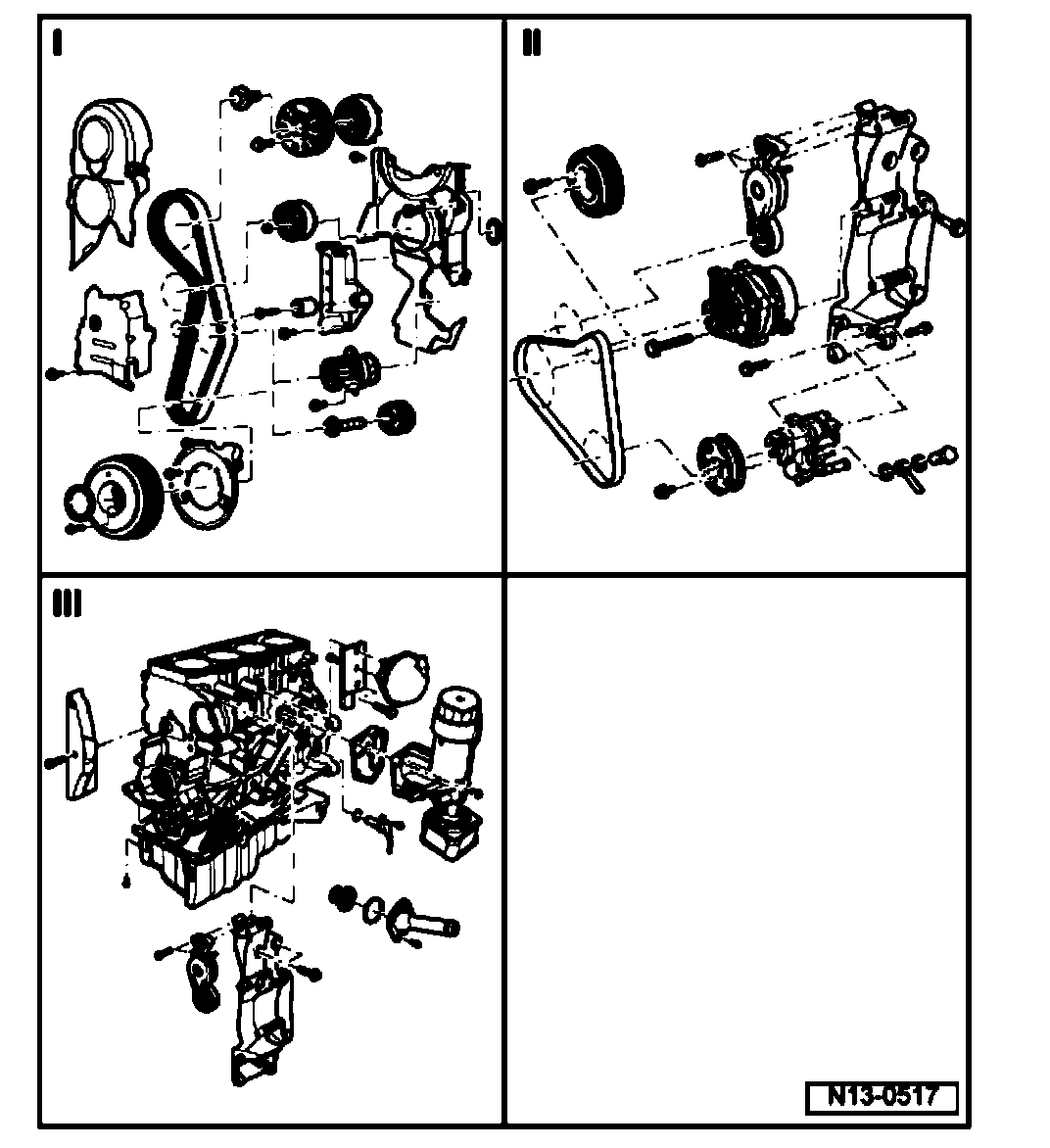 I

II

III

N13-0517