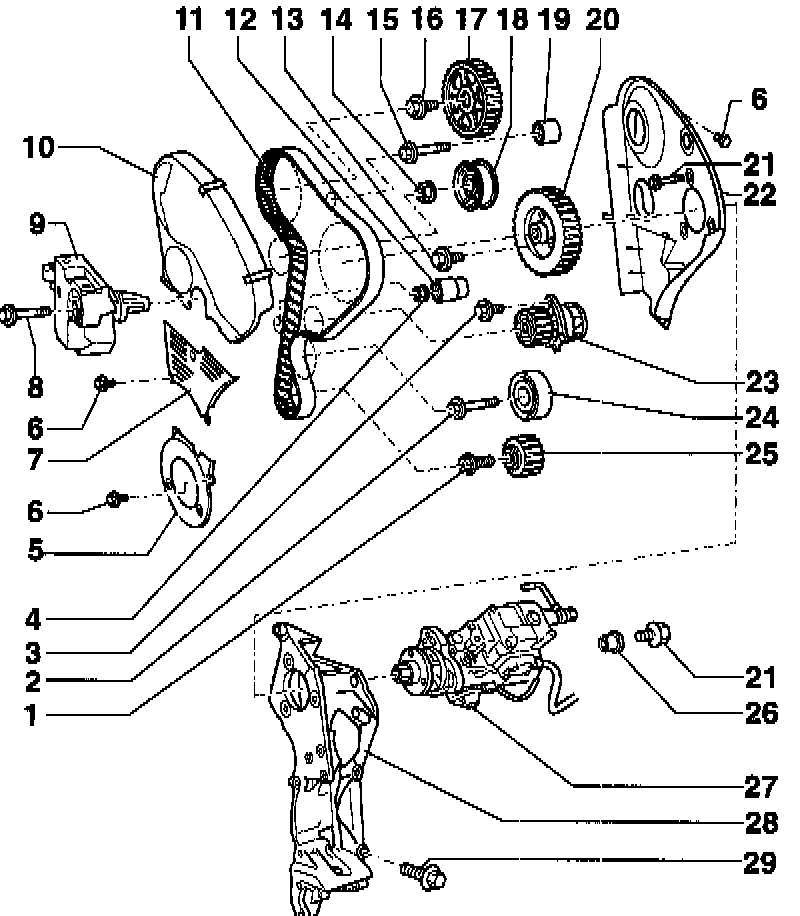 11 12 13 14 15 16 17 18 19 20
6
10
21
22
9
8
6
7
23
24
25
6
5
4
3
2
1
21
26
27
28
29