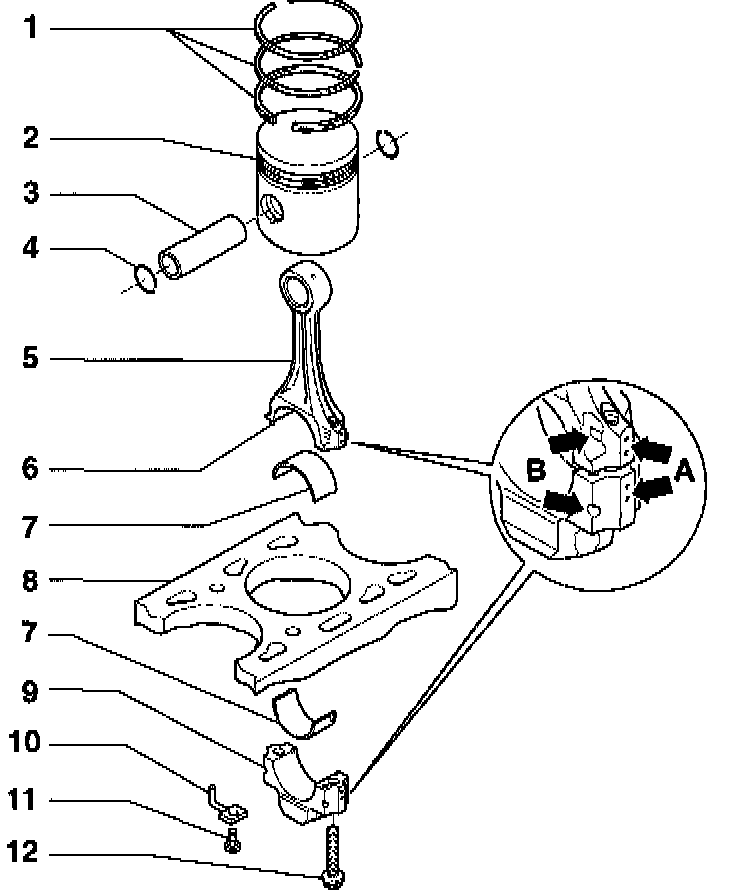 1
2
3
4
5
6
7
8
7
9
10
11
12
B
A