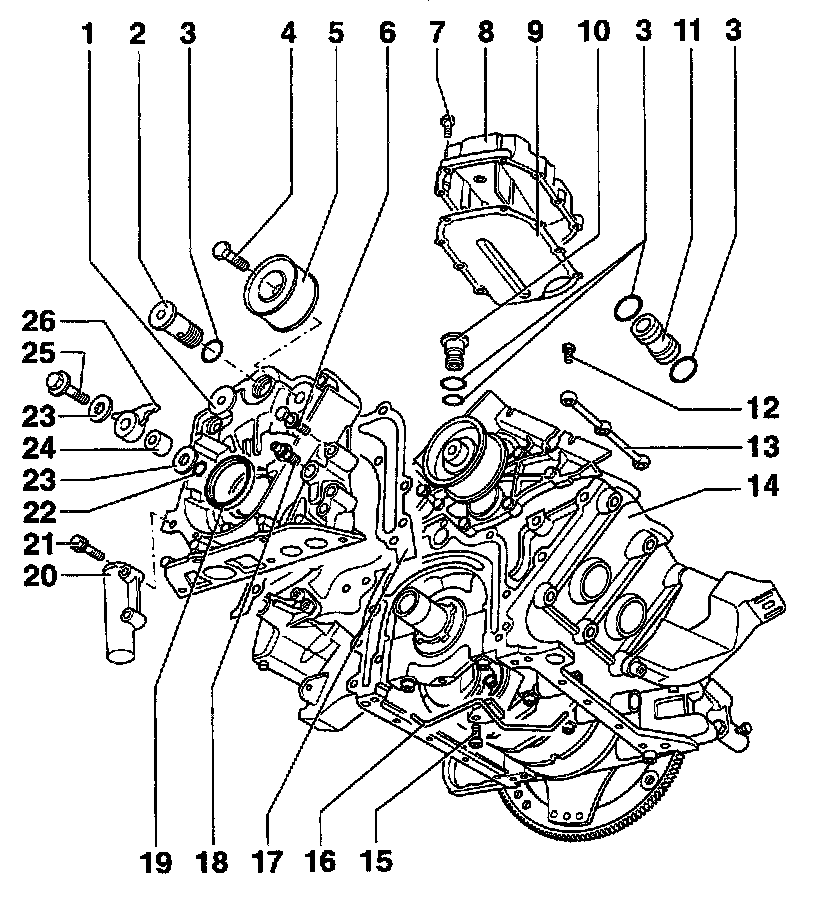 1 2 3 4 5 6 7 8 9 10 3 11 3

26
25
23
24
23
22
21
20

12
13
14

19 18 17 16 15