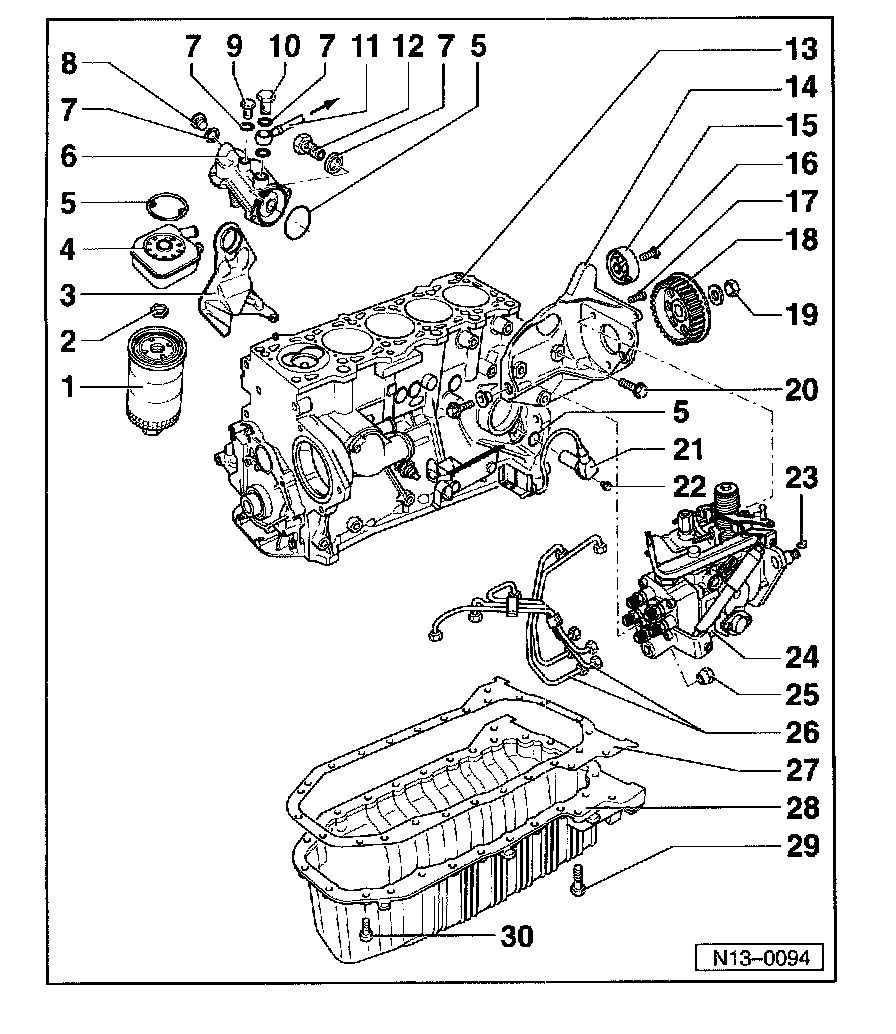 7 9 10 7 11 12 7 5
8
7
6
5
4
3
2
1
13
14
15
16
17
18
19
20
5
21
22
23
24
25
26
27
28
29
30
N13–0094