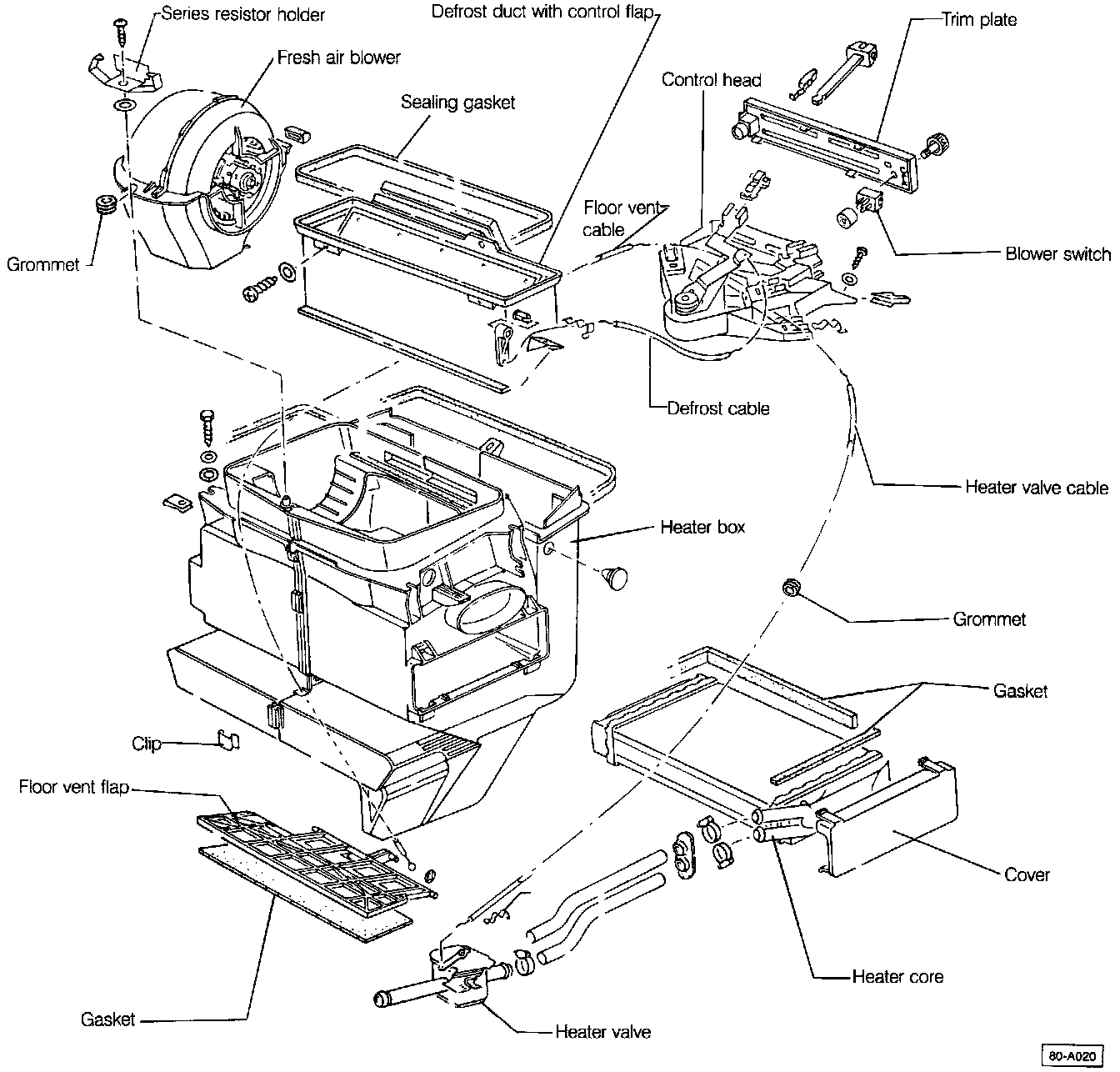 Series resistor holder
Defrost duct with control flap
Trim plate
Fresh air blower
Control head
Sealing gasket
Floor vent cable
Blower switch
Grommet
Defrost cable
Heater valve cable
Heater box
Grommet
Gasket
Clip
Floor vent flap
Cover
Heater core
Gasket
Heater valve
80-A020