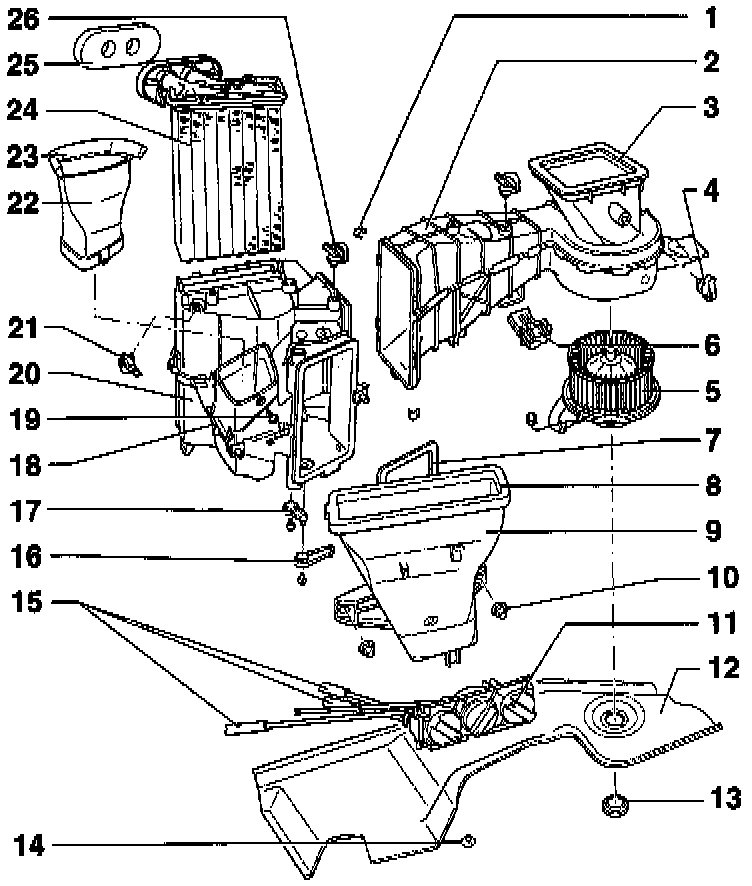 26
25
24
23
22
21
20
19
18
17
16
15
14
1
2
3
4
6
5
7
8
9
10
11
12
13