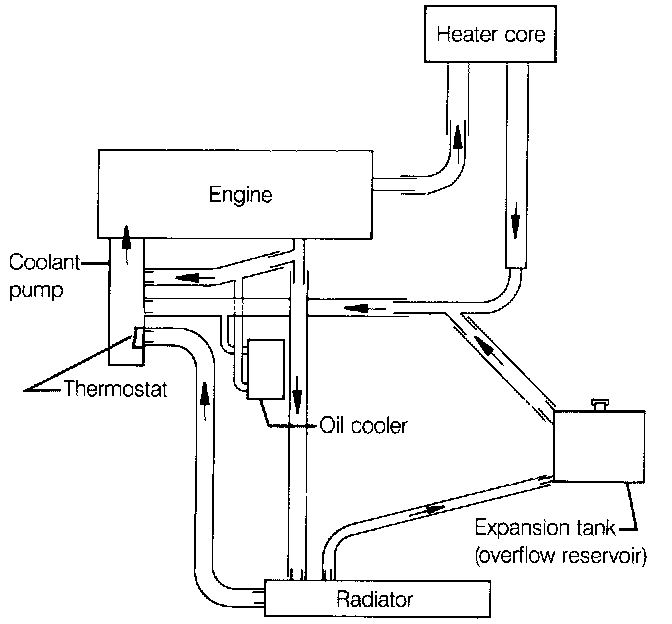 Heater core

Engine

Coolant pump

Thermostat

Oil cooler

Expansion tank (overflow reservoir)

Radiator