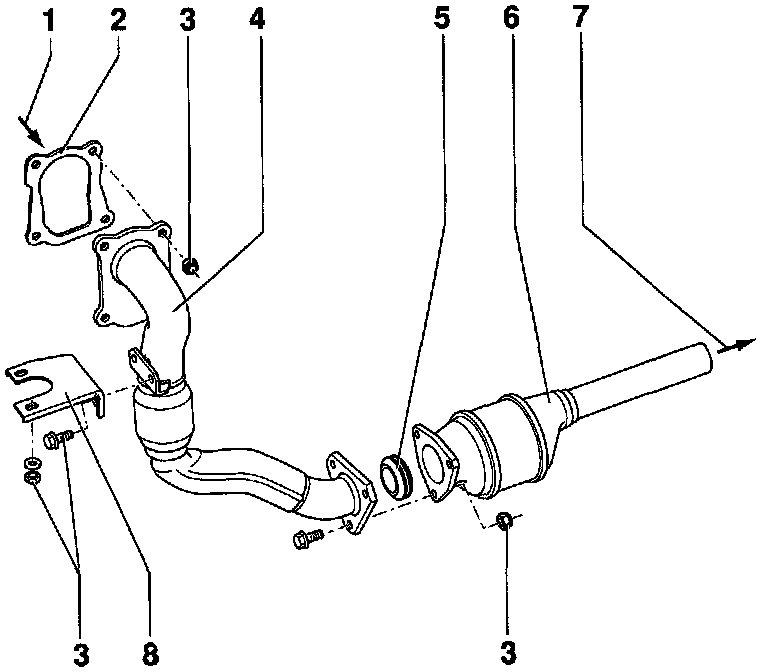 1
2
3
4
5
6
7
3
8
3