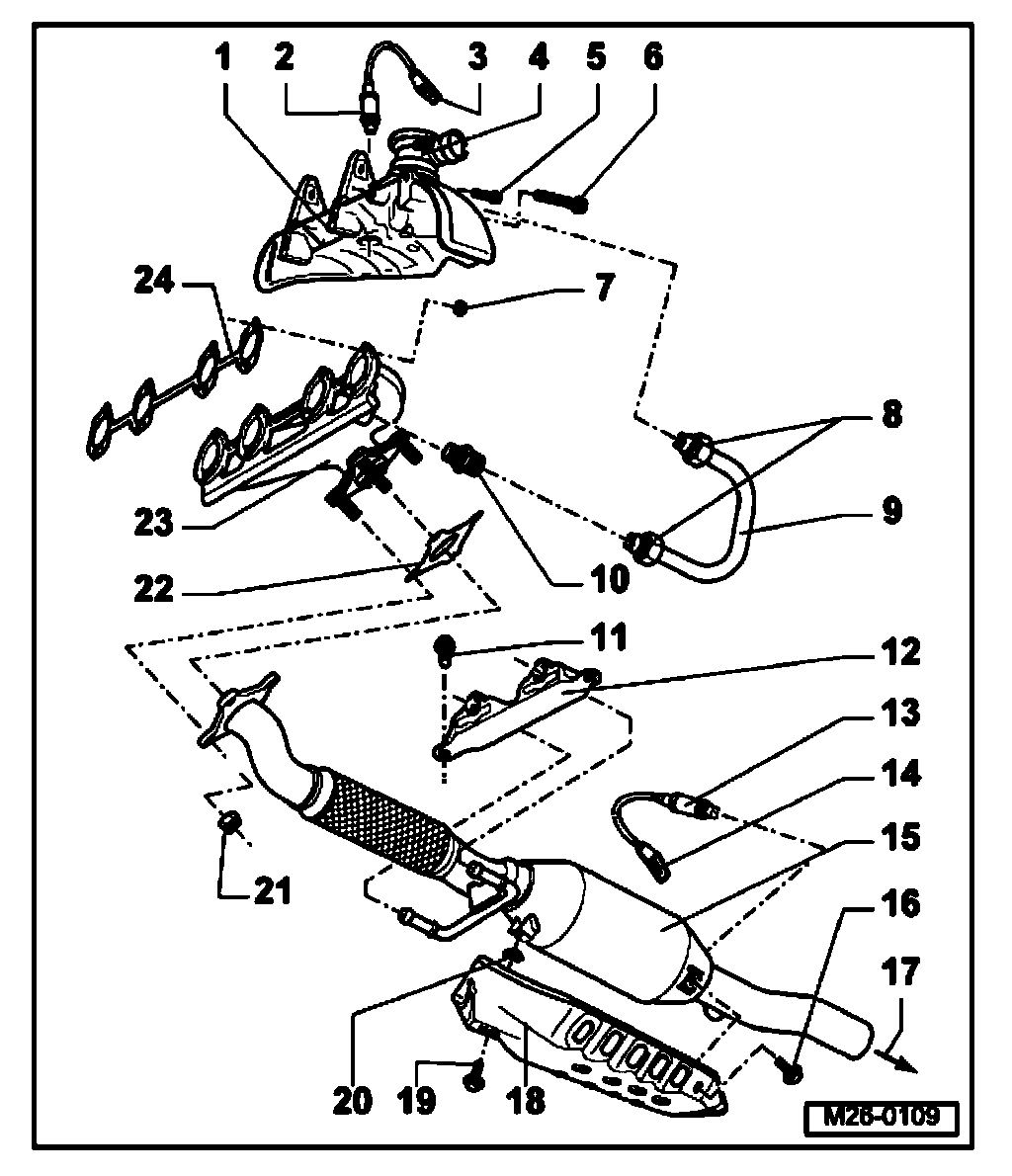 1 2 3 4 5 6
24
7
8
9
23
10
22
11
12
13
14
15
21
16
17
20 19 18
M26-0109