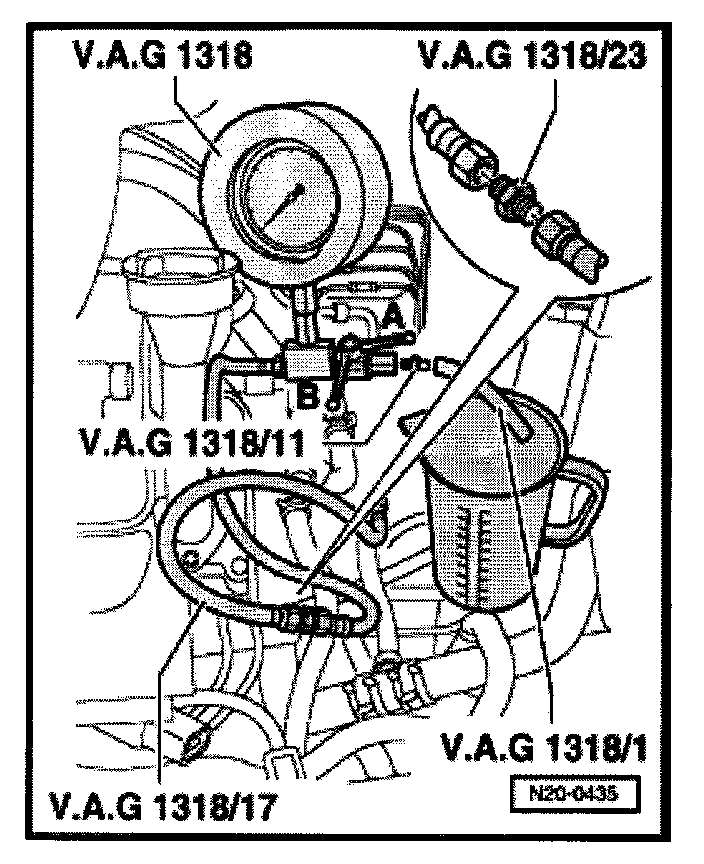 V.A.G 1318
V.A.G 1318/23
A
B
V.A.G 1318/11
V.A.G 1318/1
V.A.G 1318/17
N20-0435