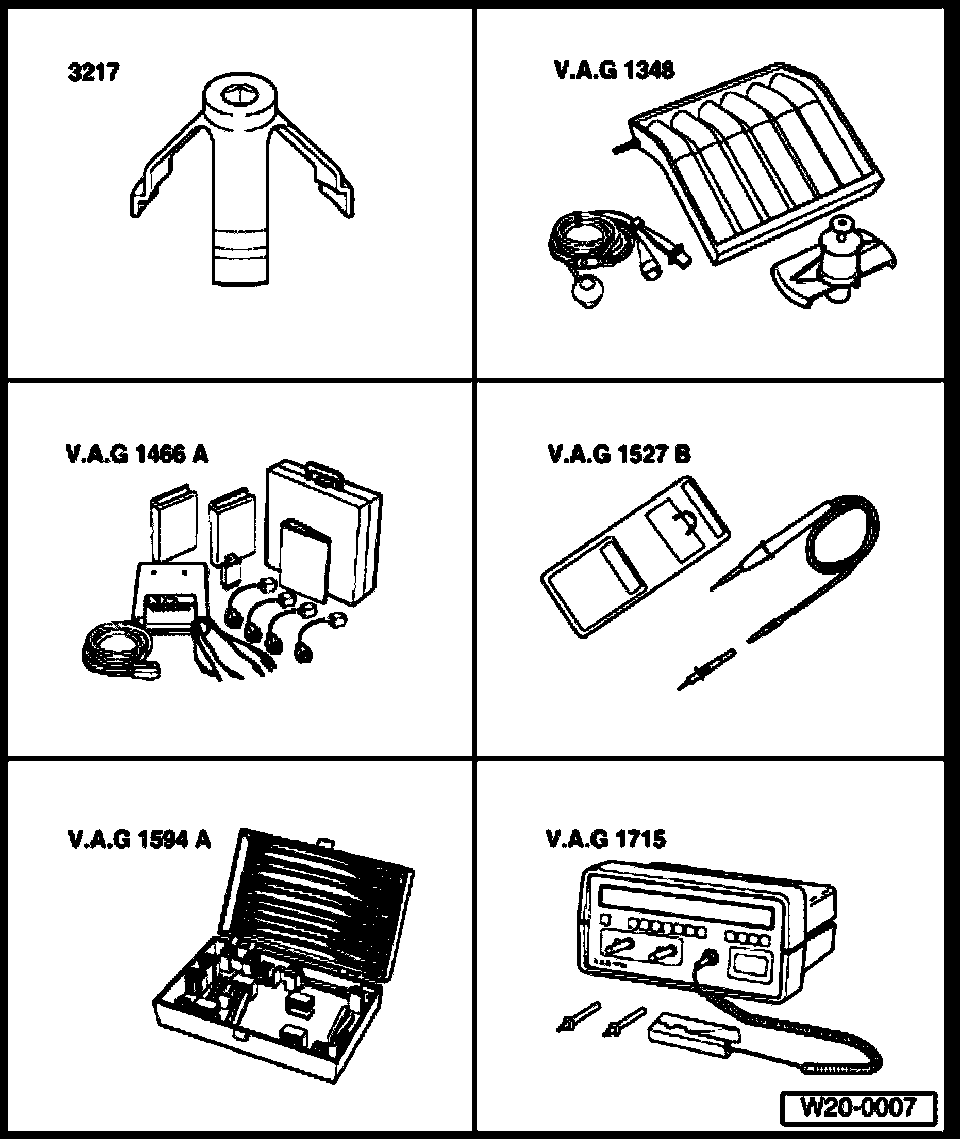 3217

V.A.G 1348

V.A.G 1466 A

V.A.G 1527 B

V.A.G 1594 A

V.A.G 1715

W20-0007