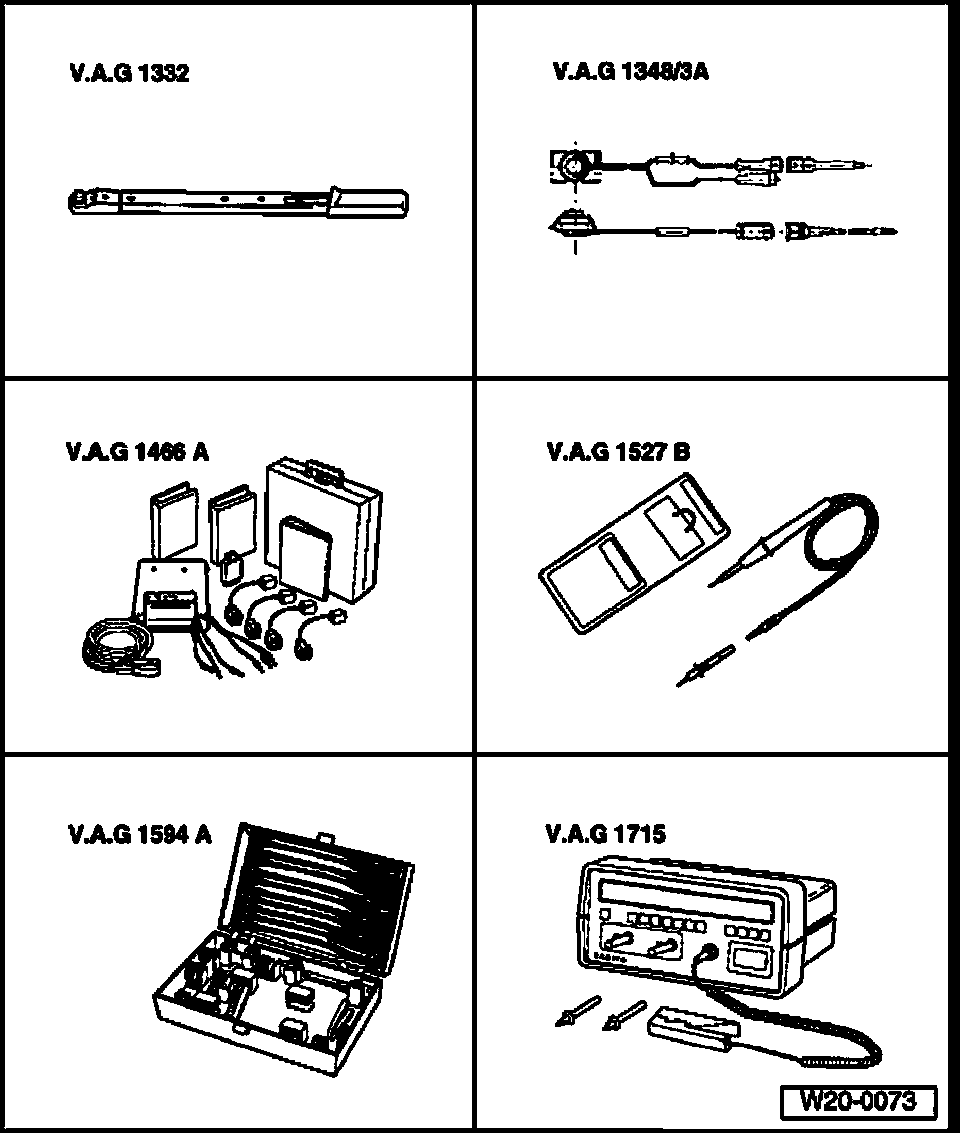 V.A.G 1332

V.A.G 1348/3A

V.A.G 1466 A

V.A.G 1527 B

V.A.G 1594 A

V.A.G 1715

W20-0073