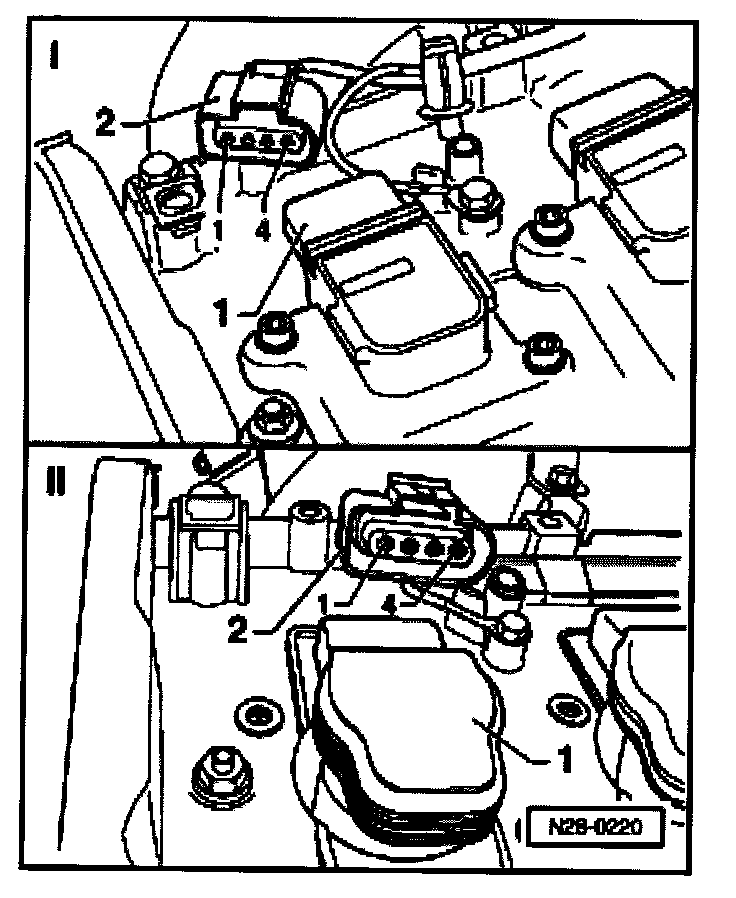 I

2

1

4

1

II

1

4

2

1

N28-0220