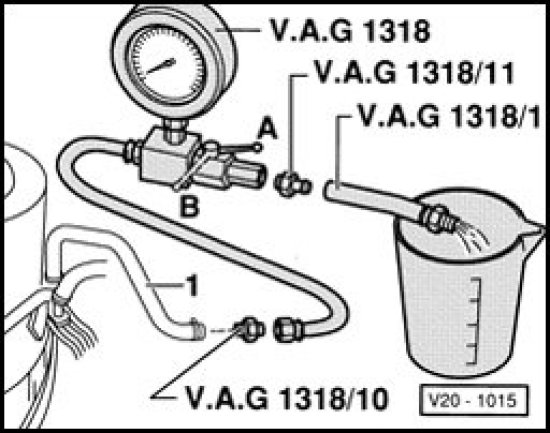 V.A.G 1318
V.A.G 1318/11
V.A.G 1318/1
A
B
1
V.A.G 1318/10
V20 - 1015