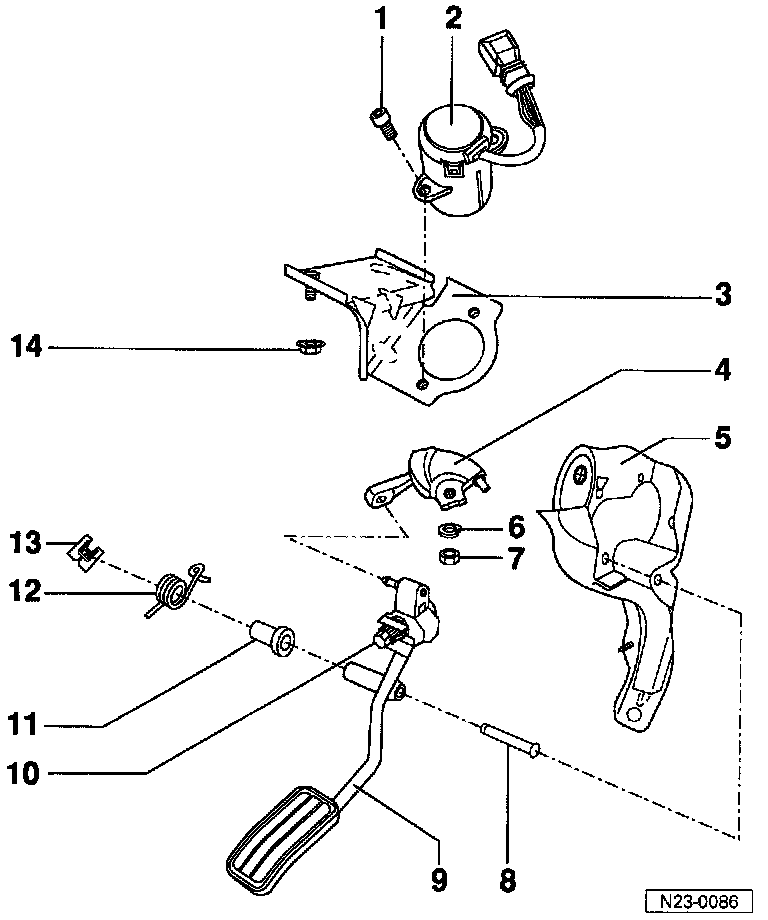 1
2
3
14
4
5
6
7
13
12
11
10
9
8
N23-0086