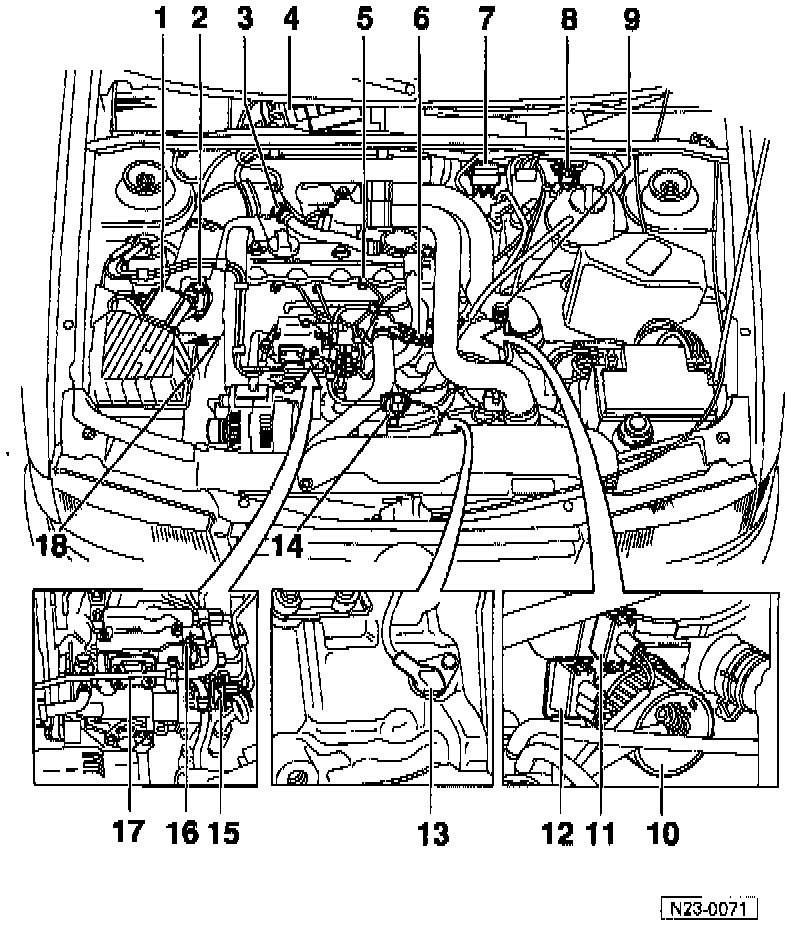 1 2 3 4 5 6 7 8 9

18 14

17 16 15 13 12 11 10

N23-0071