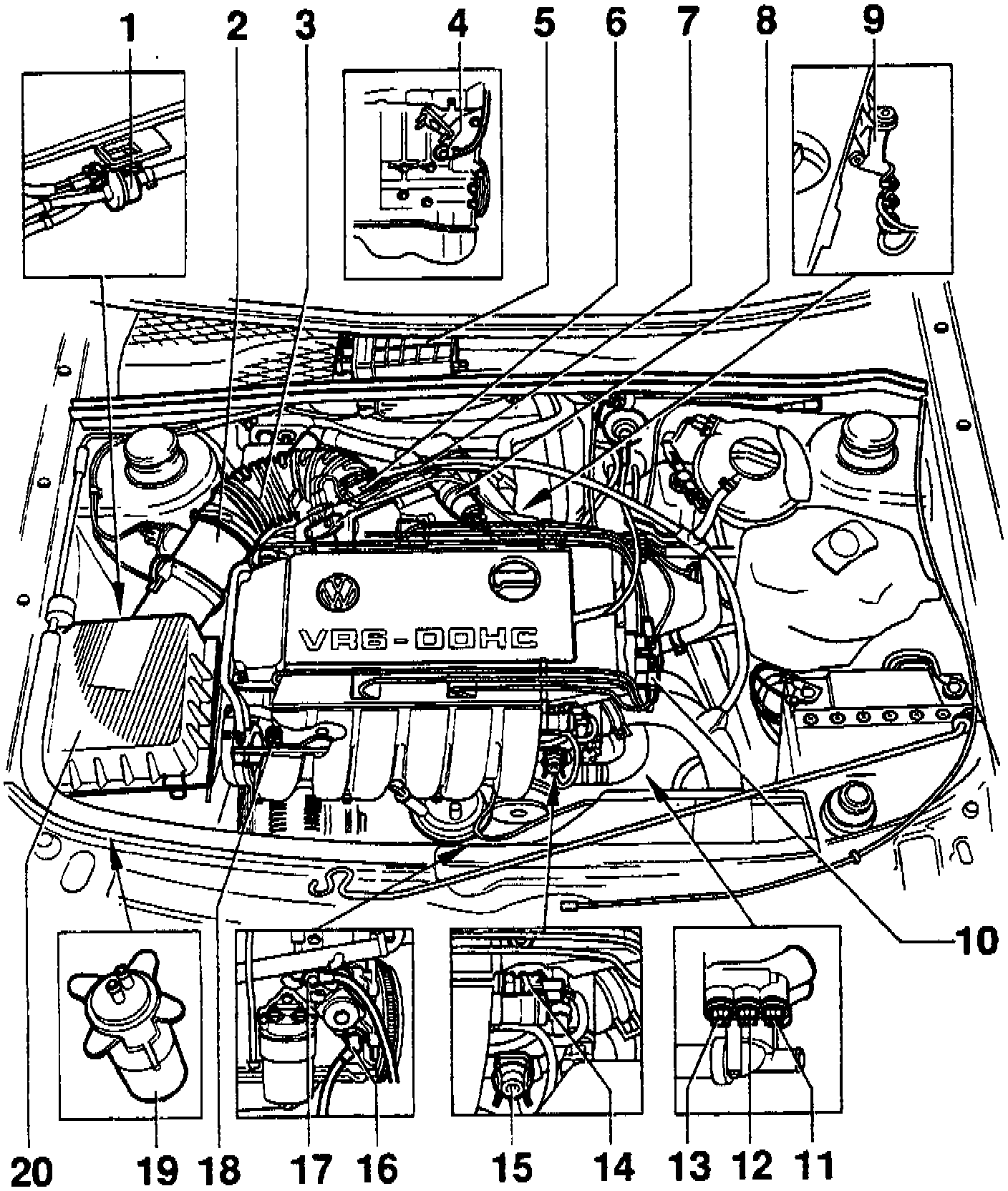 1 2 3 4 5 6 7 8 9

VR6-DOHC

10

20 19 18 17 16 15 14 13 12 11