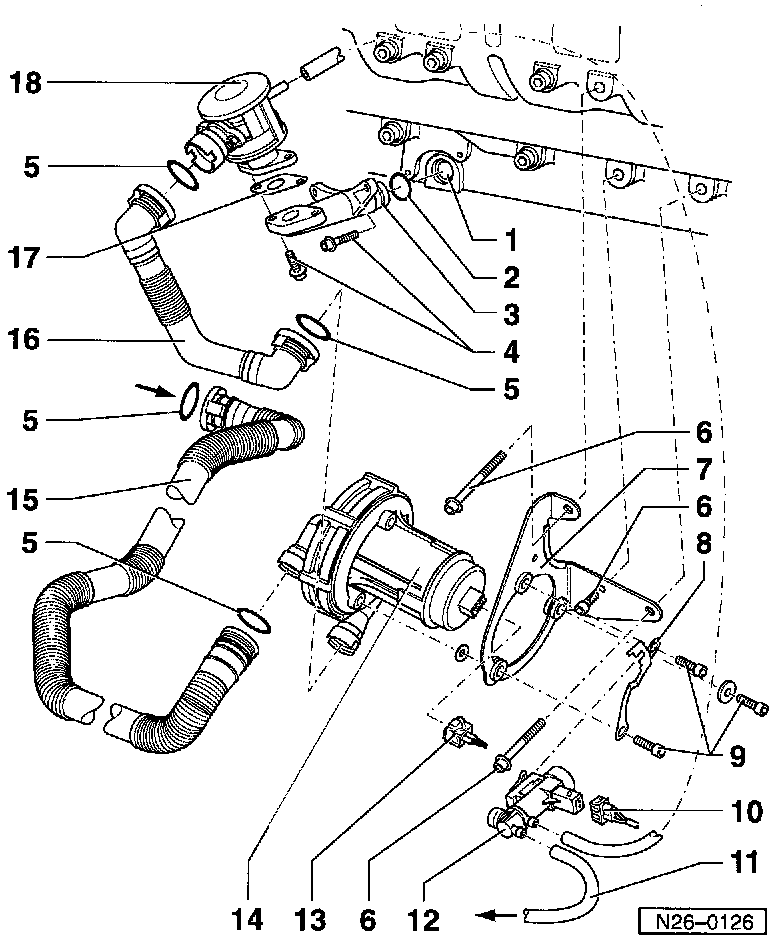 18
5
17
16
5
15
5
1
2
3
4
5
6
7
6
8
9
10
11
14
13
6
12
N26–0126