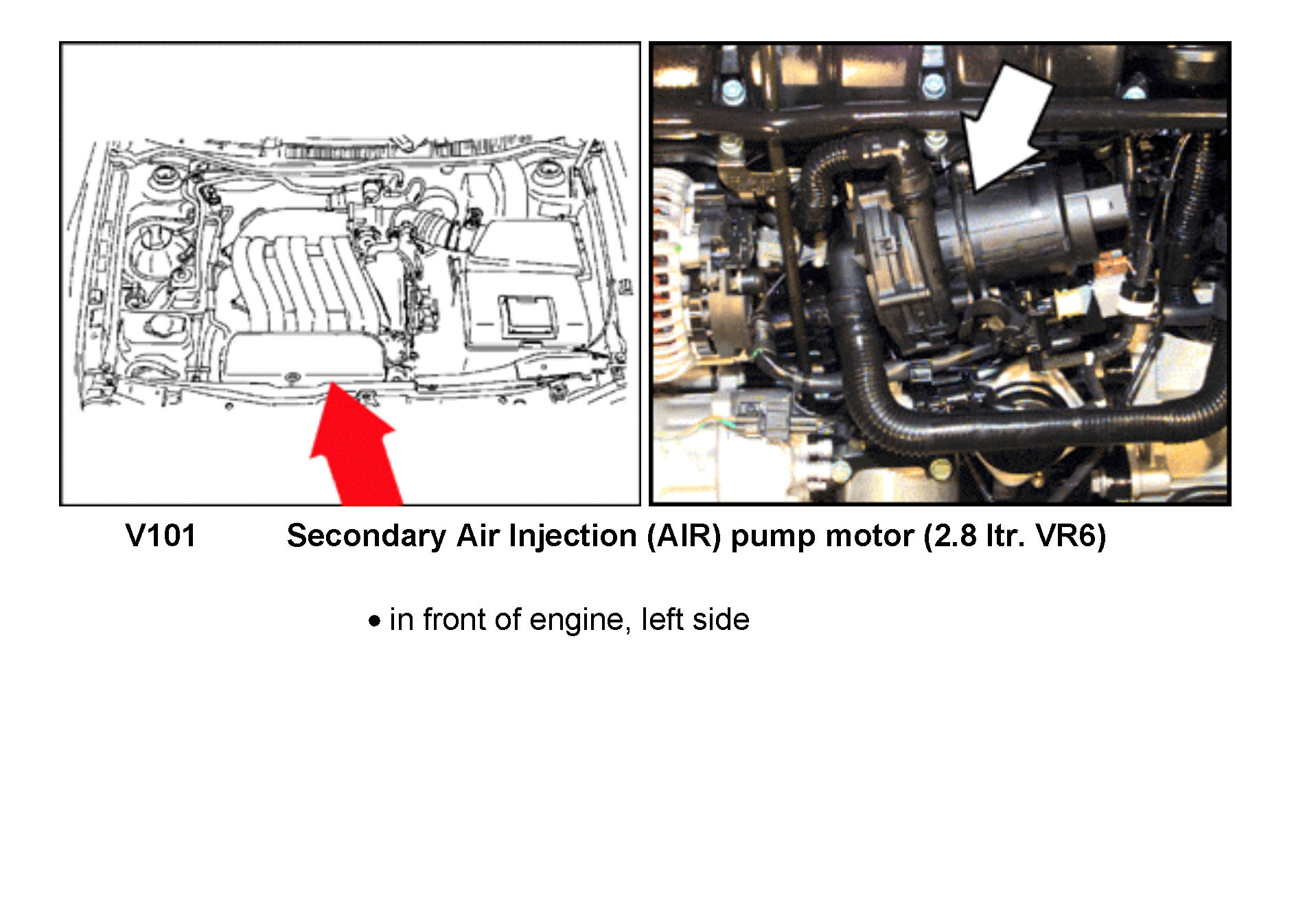 V101 Secondary Air Injection (AIR) pump motor (2.8 ltr. VR6)

• in front of engine, left side