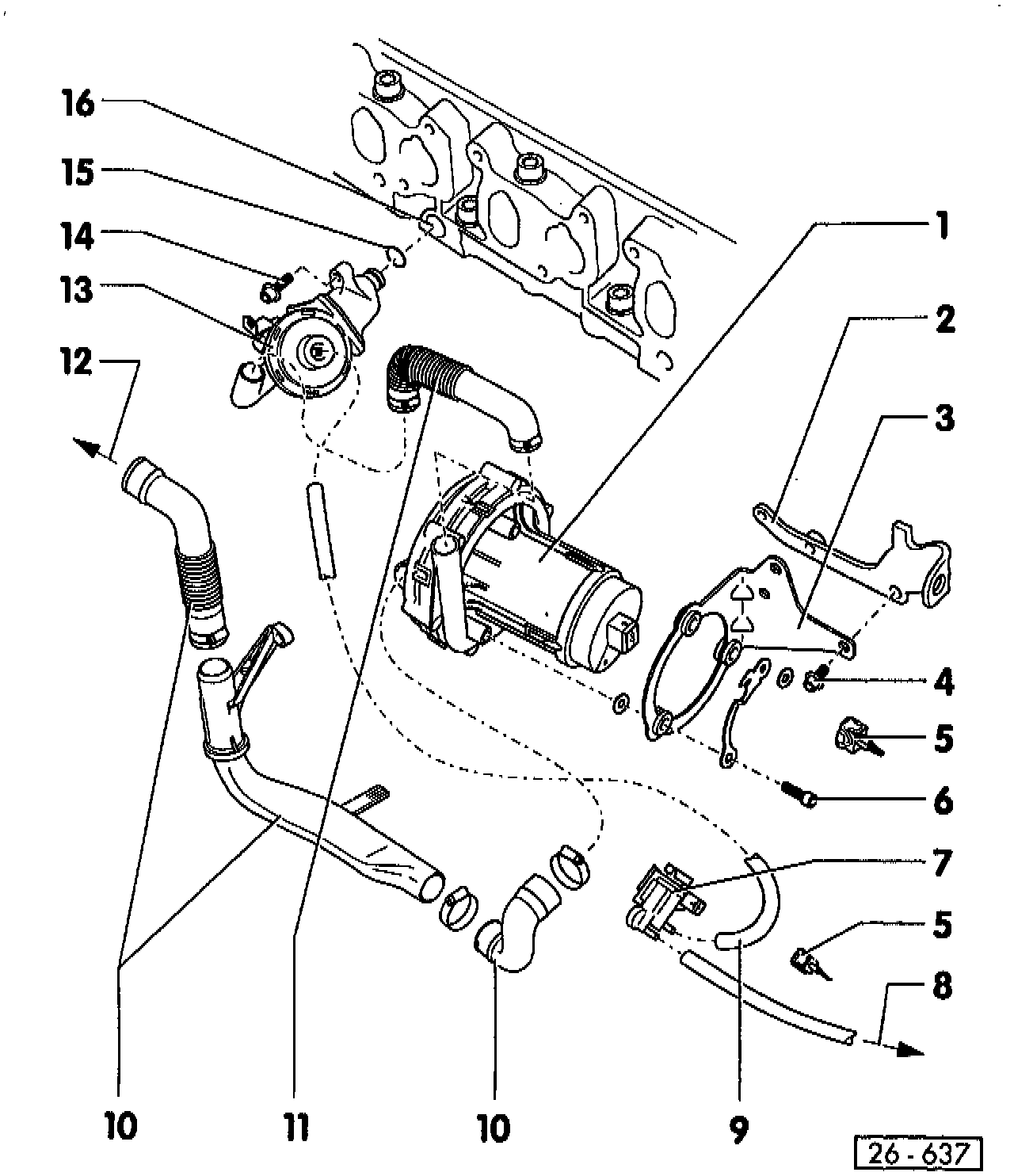 16
15
14
13
12
1
2
3
4
5
6
7
5
8
10
11
10
9
26 - 637