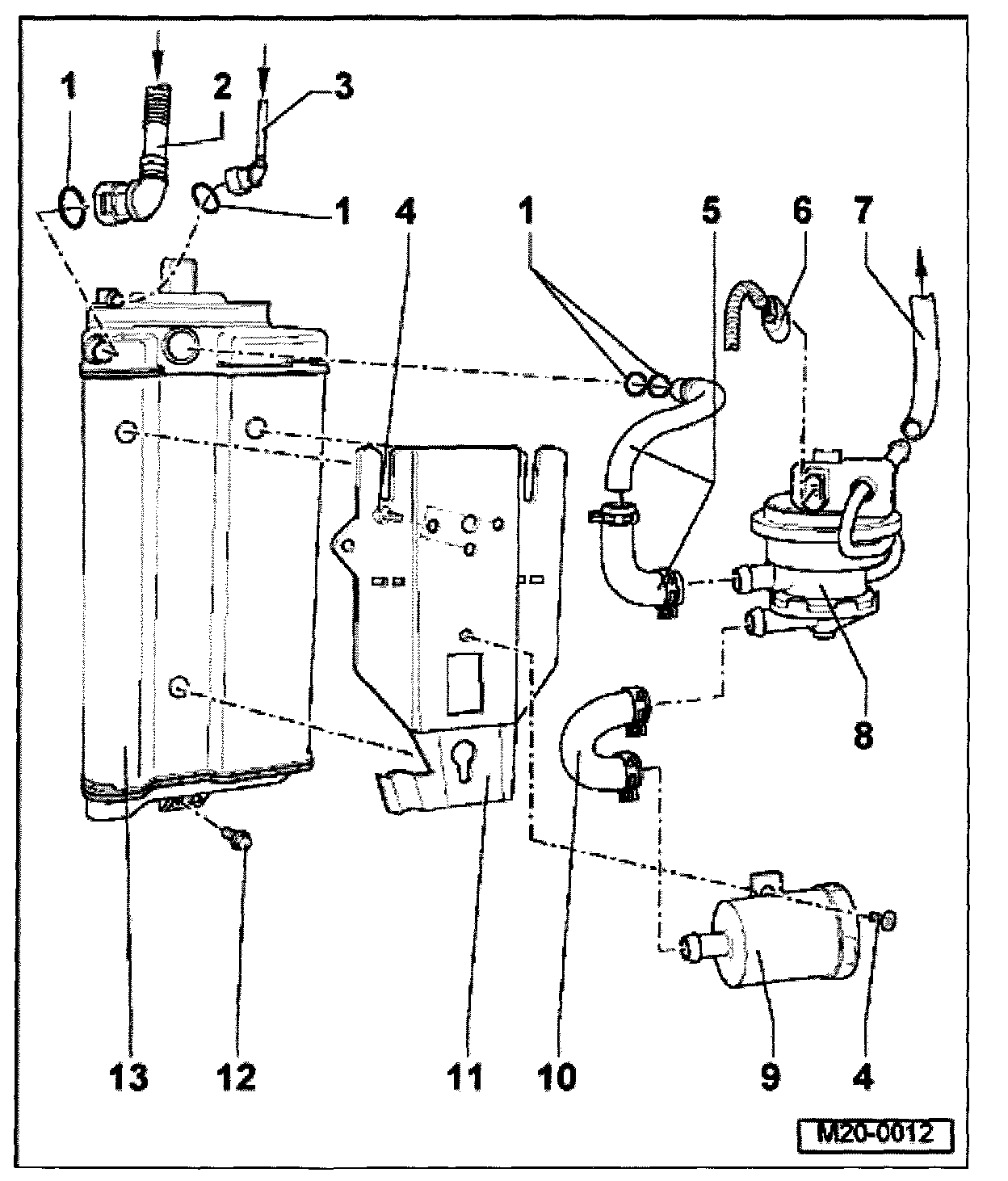 1
2
3
1
4
1
5
6
7
8
13
12
11
10
9
4
M20-0012