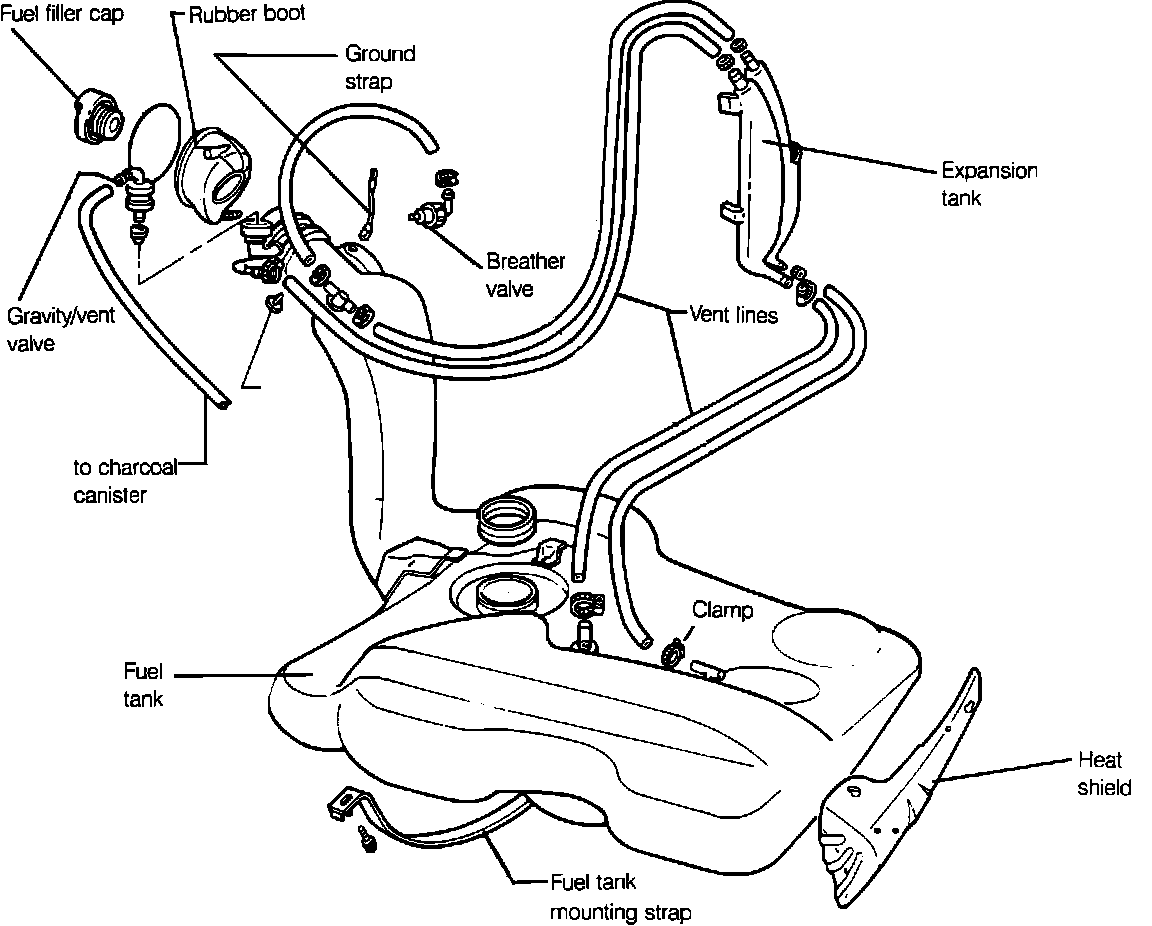 Fuel filler cap
Rubber boot
Ground strap
Expansion tank
Breather valve
Gravity/vent valve
Vent lines
to charcoal canister
Clamp
Fuel tank
Heat shield
Fuel tank mounting strap