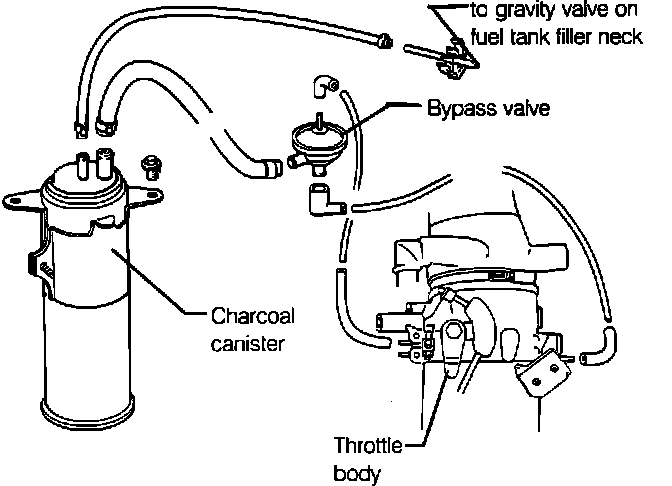 to gravity valve on fuel tank filler neck

Bypass valve

Charcoal canister

Throttle body