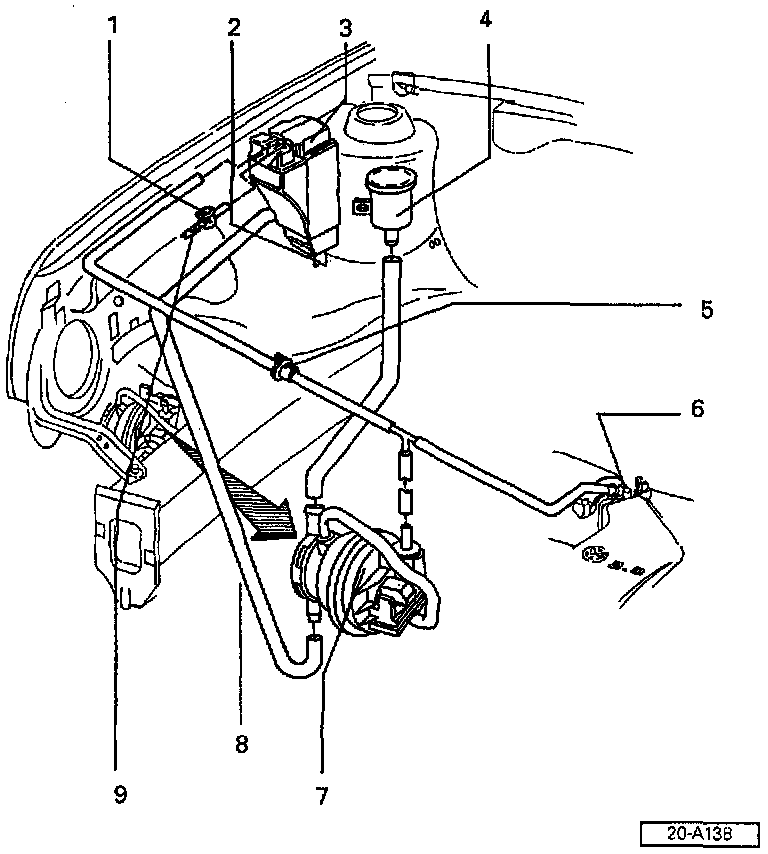 1
2
3
4
5
6
9
8
7
20-A138