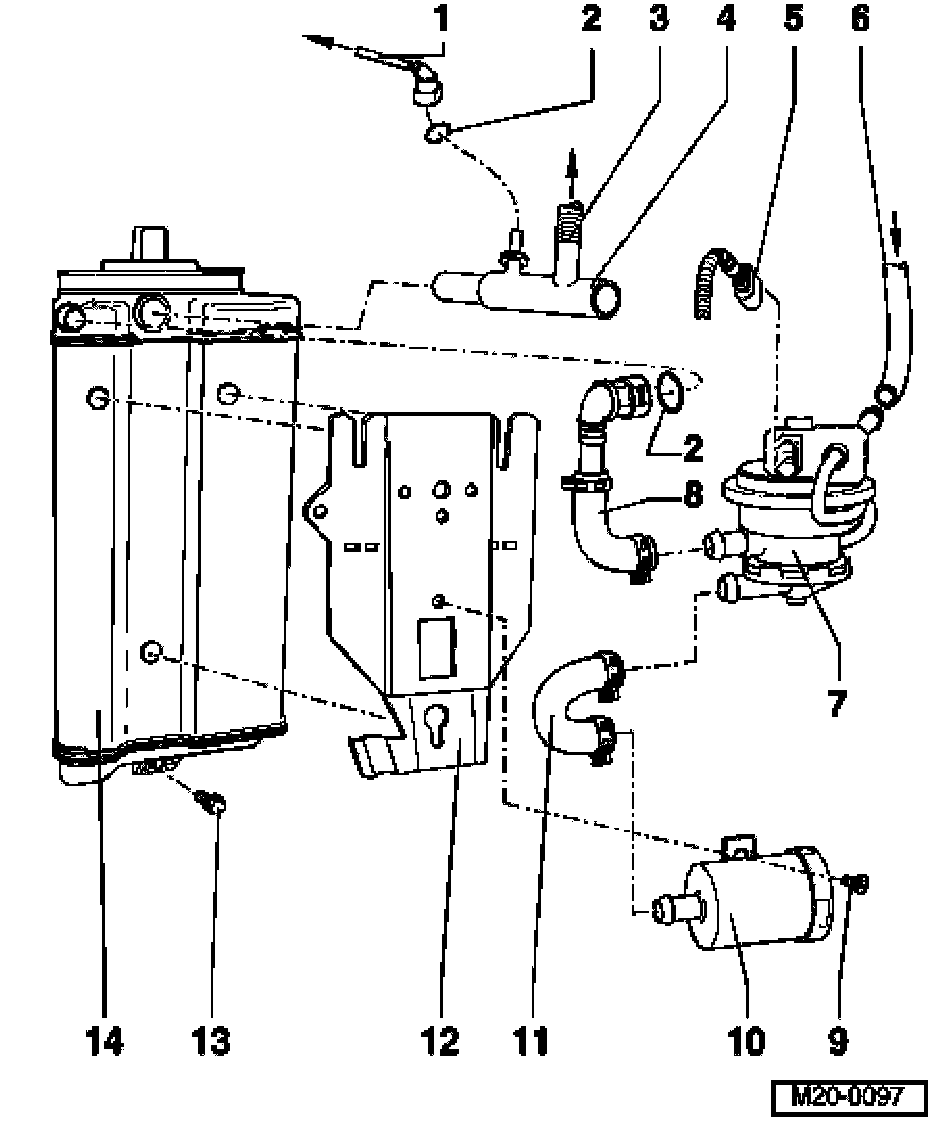 1
2
3
4
5
6
2
8
7
14
13
12
11
10
9
M20-0097