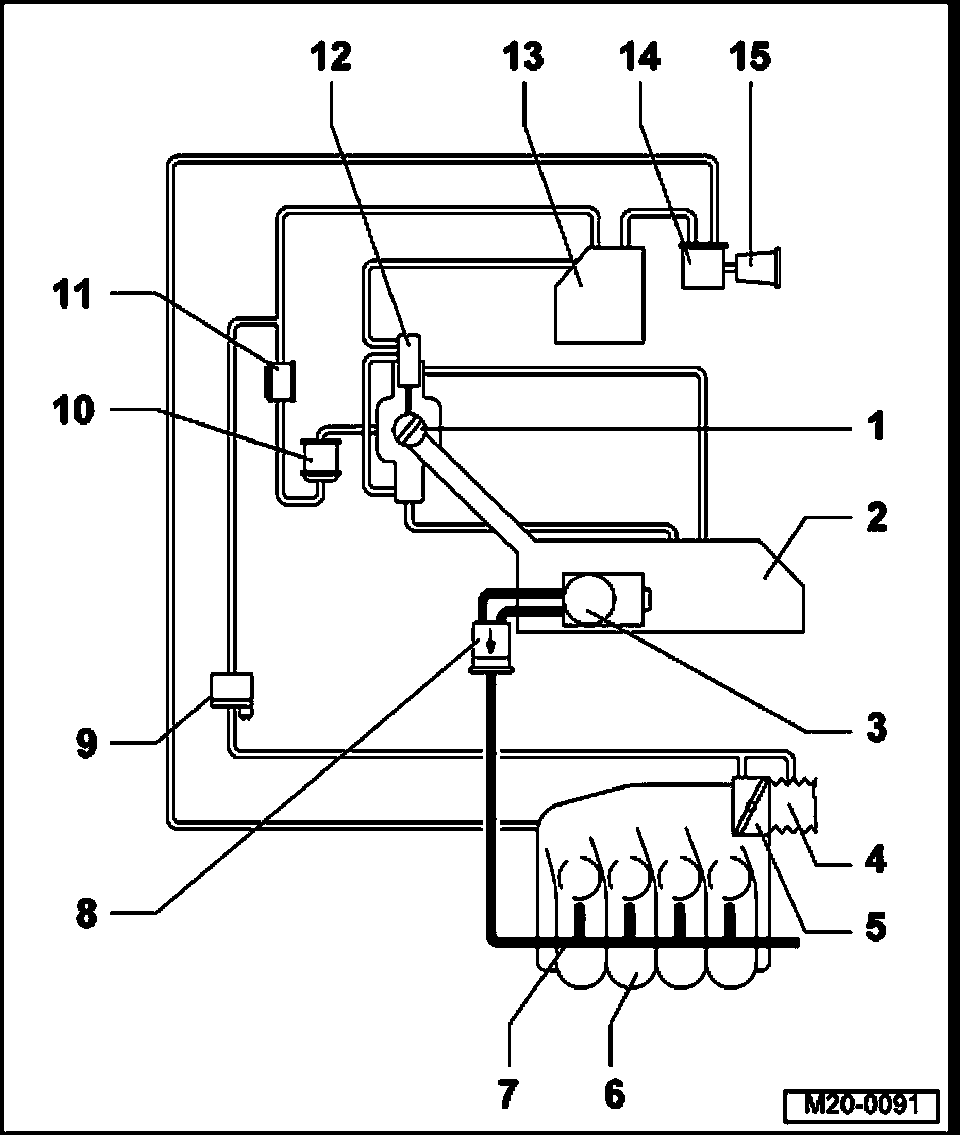 12
13
14
15
11
10
1
2
3
9
4
8
5
7
6
M20-0091