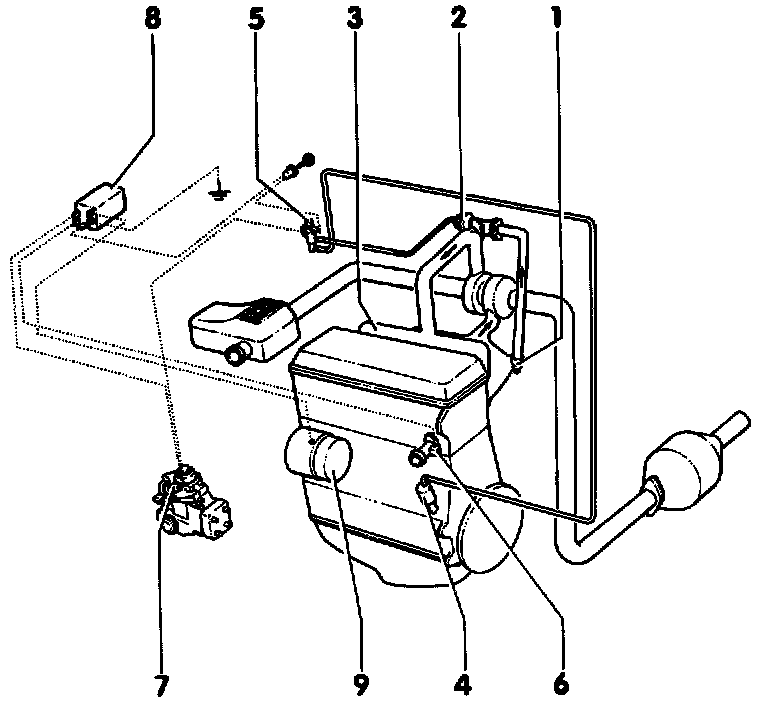 8
5
3
2
1
7
9
4
6