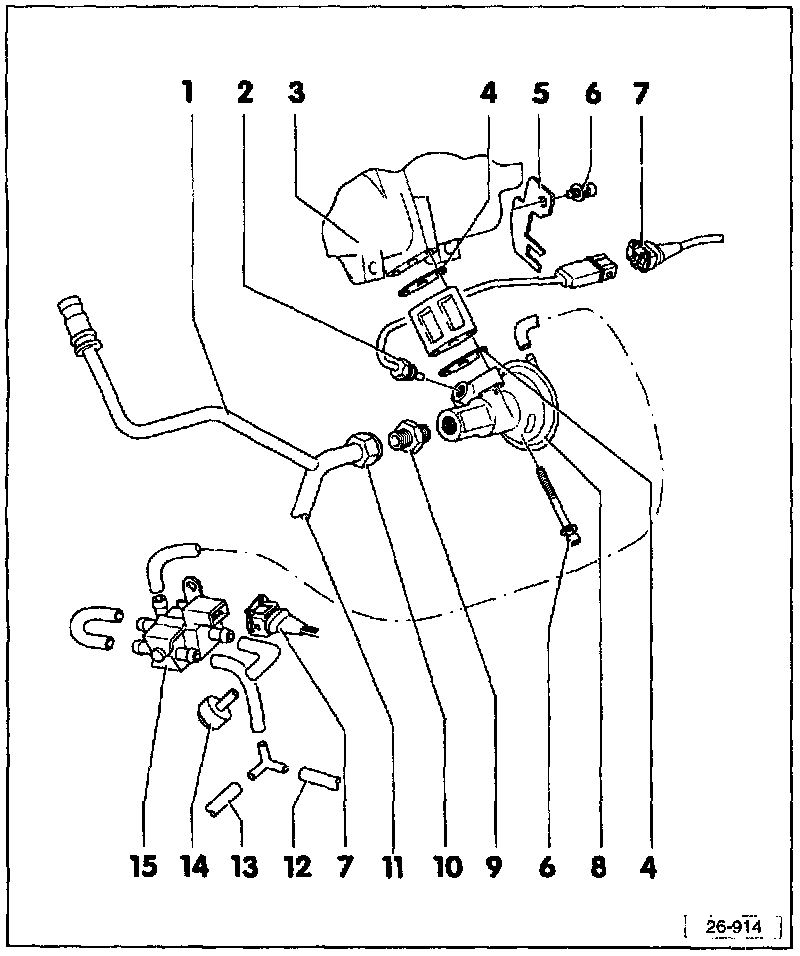 1 2 3 4 5 6 7

15 14 13 12 7 11 10 9 6 8 4

26-914