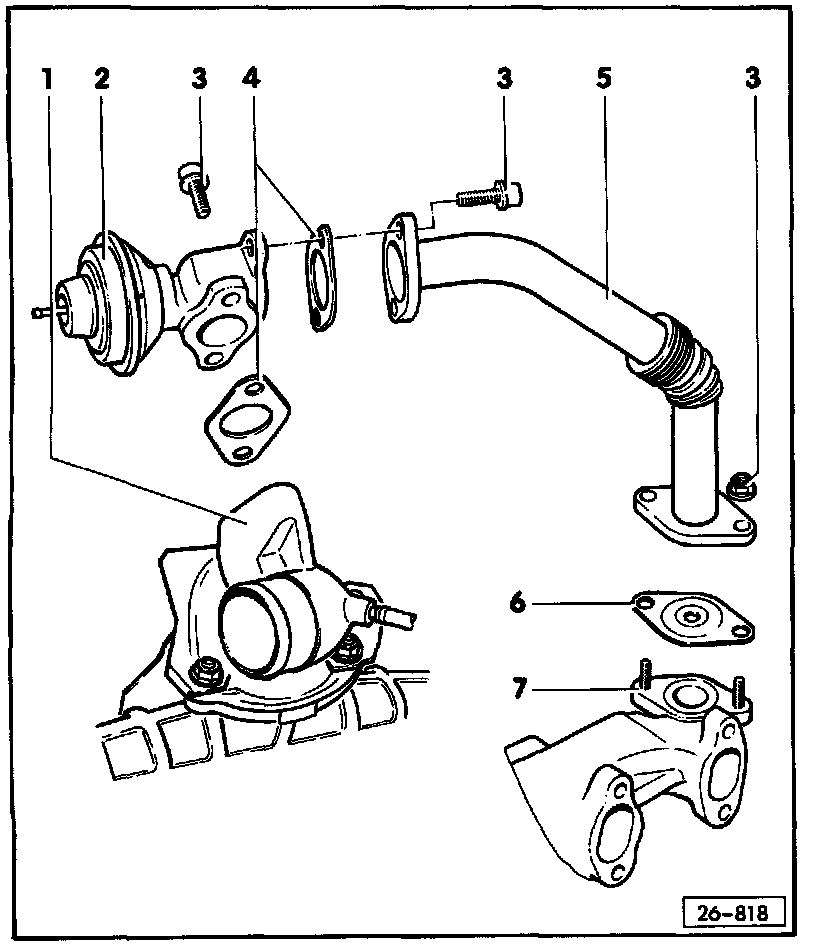 1
2
3
4
3
5
3
6
7
26-818