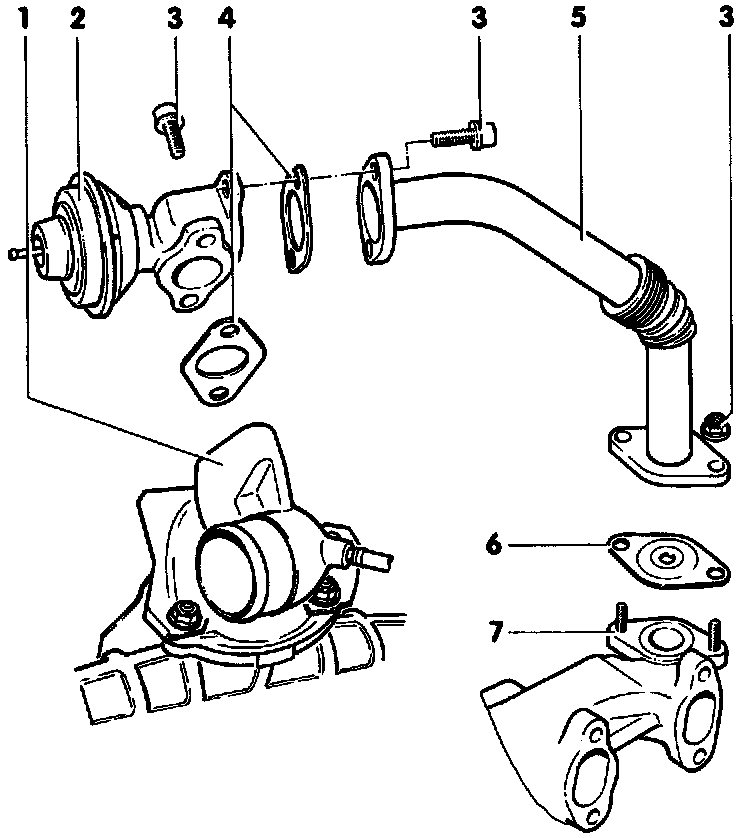 1 2 3 4 3 5 3

6

7