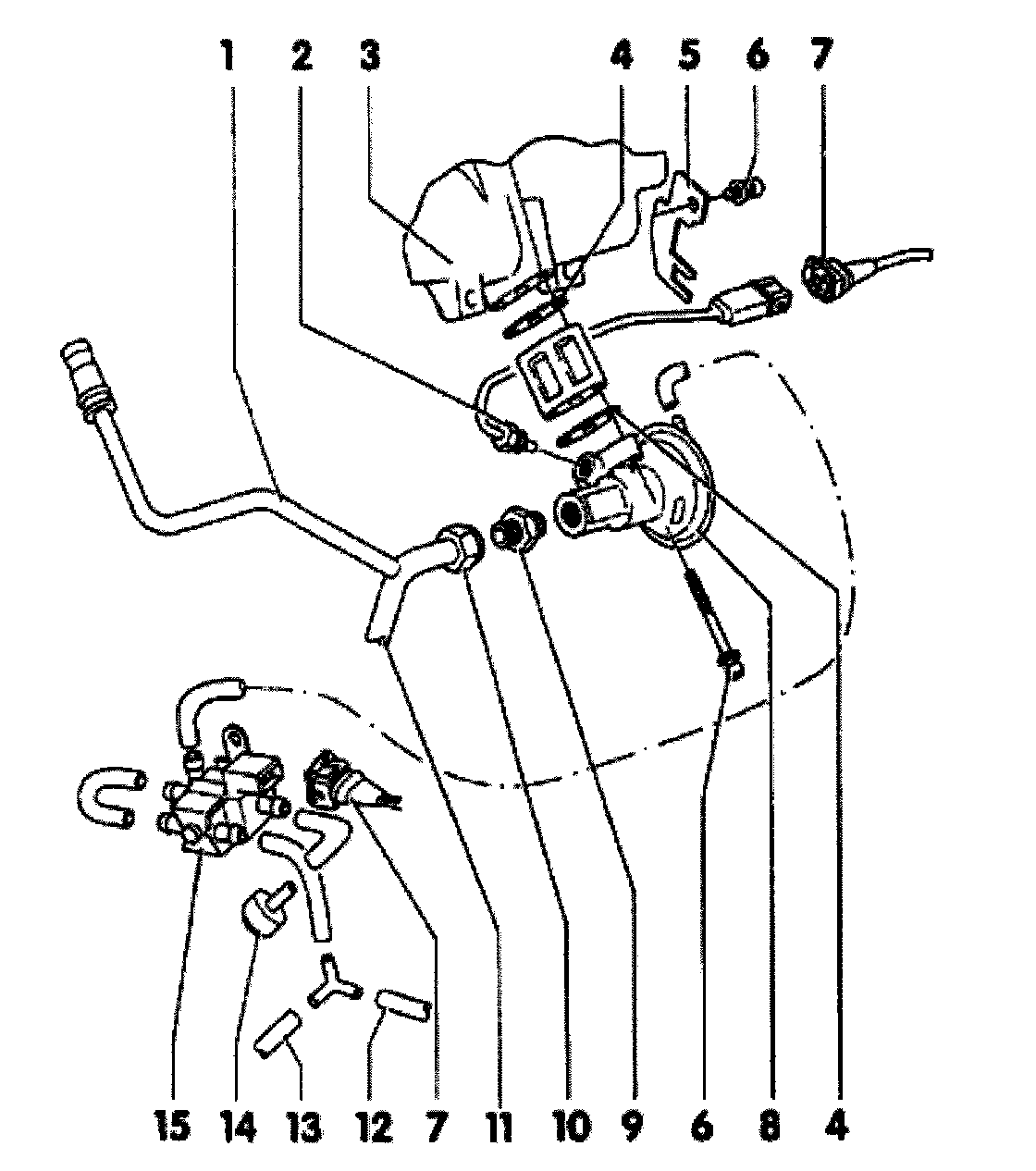 1 2 3 4 5 6 7

15 14 13 12 7 11 10 9 6 8 4