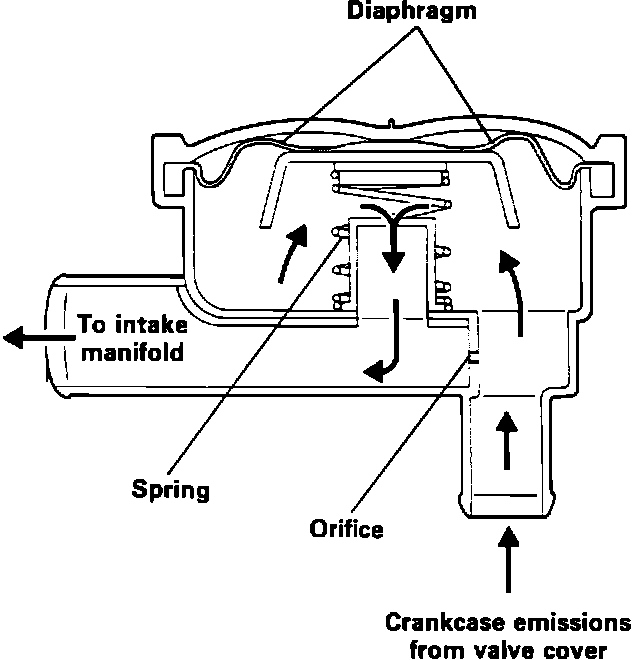 Diaphragm

To intake manifold

Spring

Orifice

Crankcase emissions from valve cover