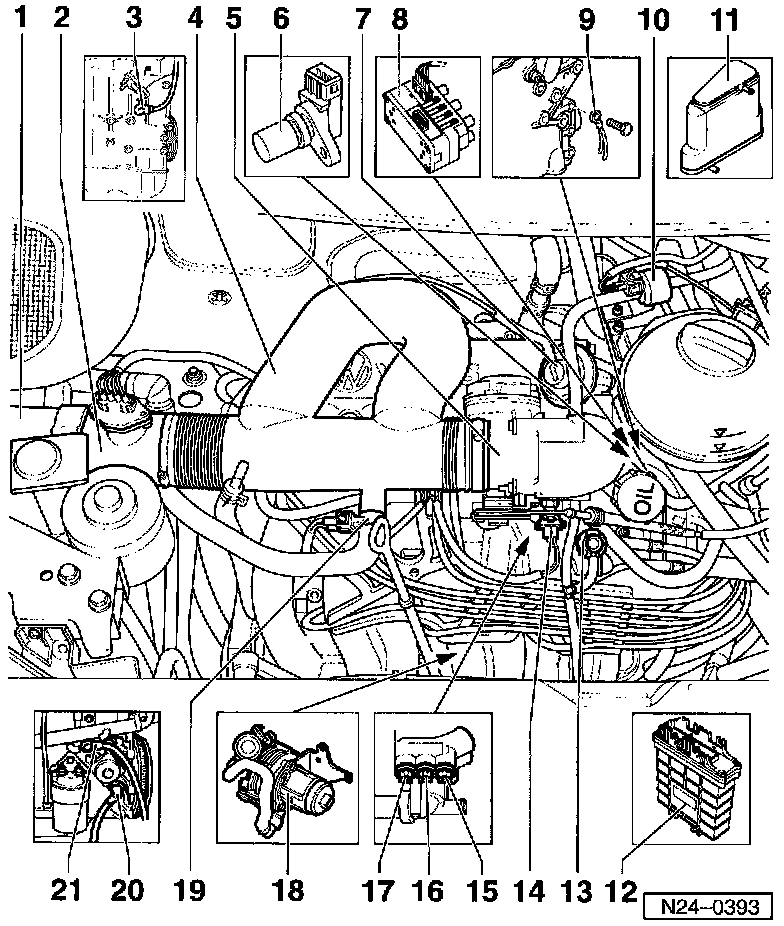 1 2 3 4 5 6 7 8 9 10 11

OIL

21 20 19 18 17 16 15 14 13 12

N24-0393