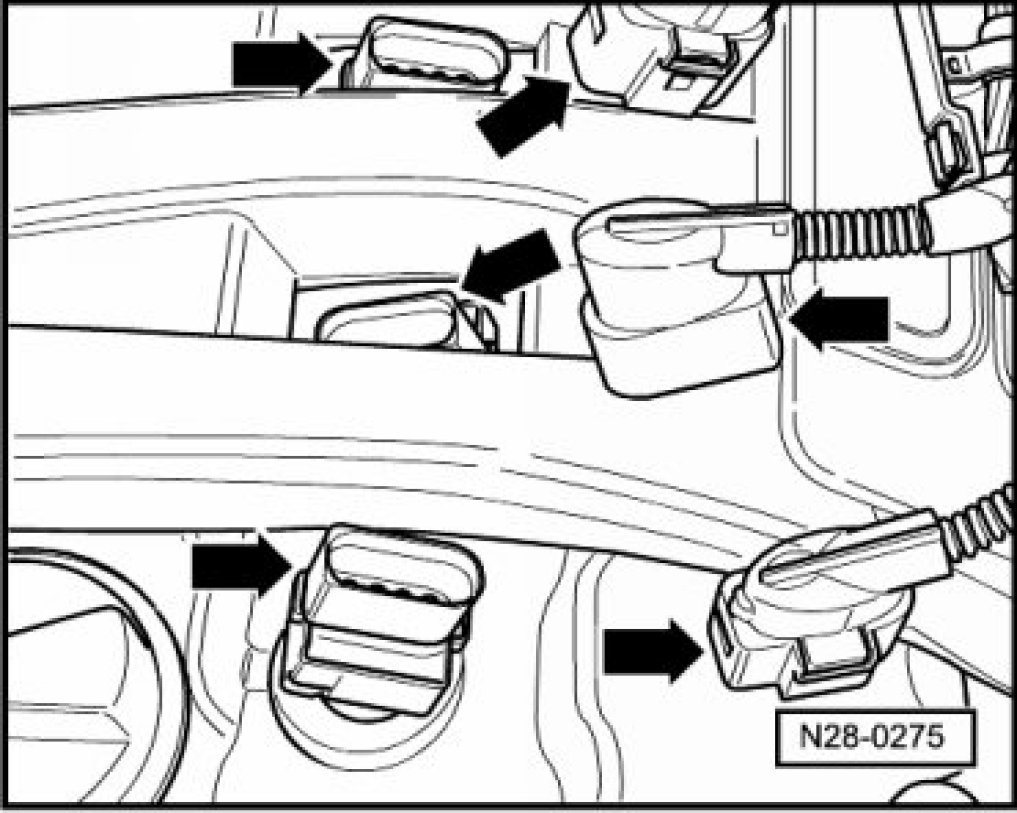 N28-0275