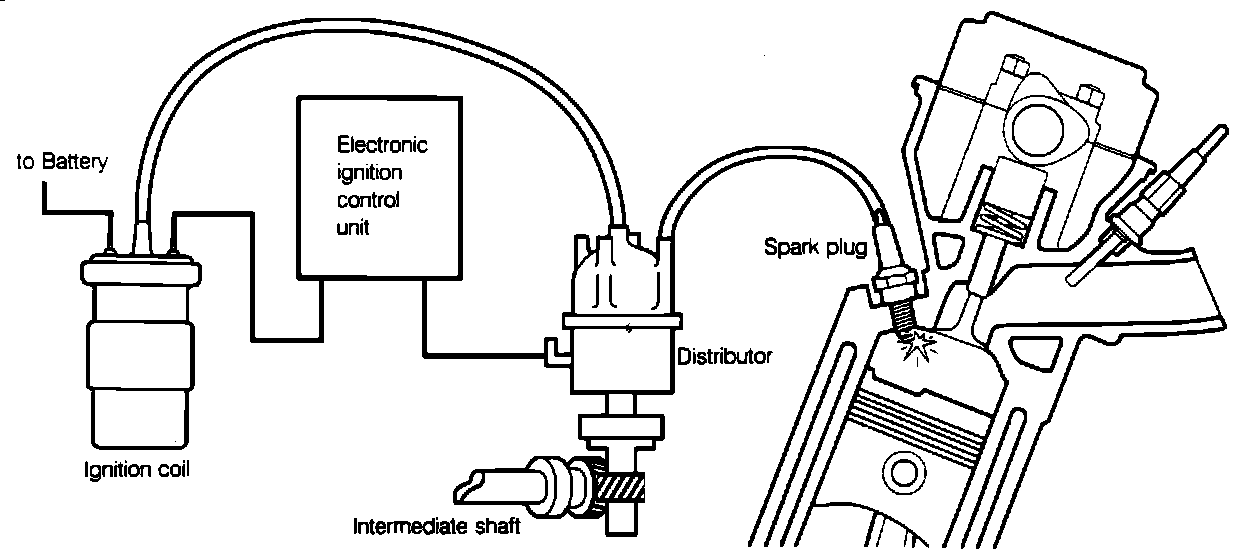 to Battery

Electronic ignition control unit

Spark plug

Distributor

Ignition coil

Intermediate shaft