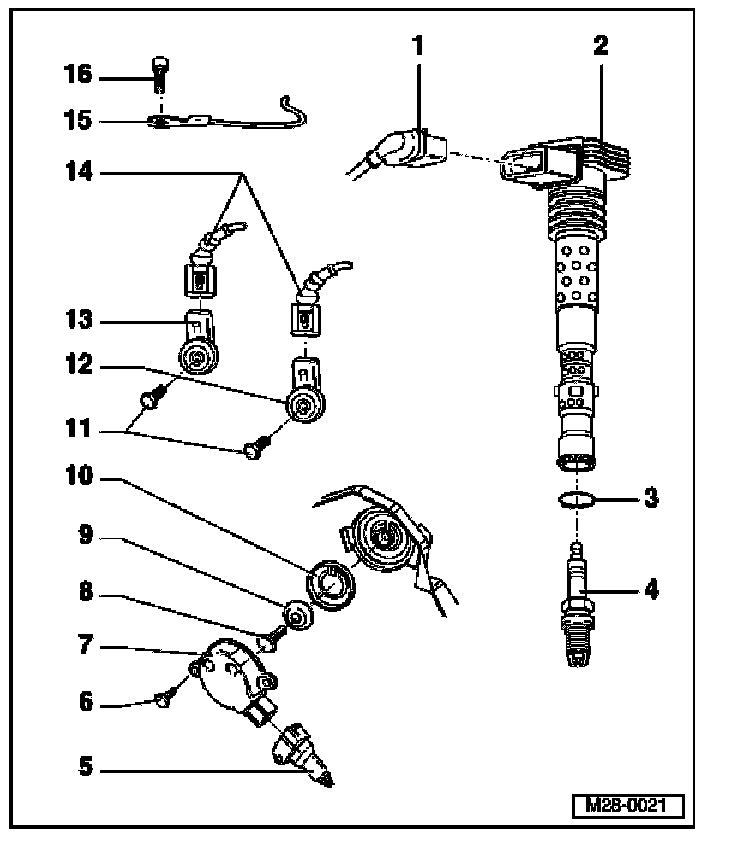 16
15
14
13
12
11
10
9
8
7
6
5
1
2
3
4
M28-0021