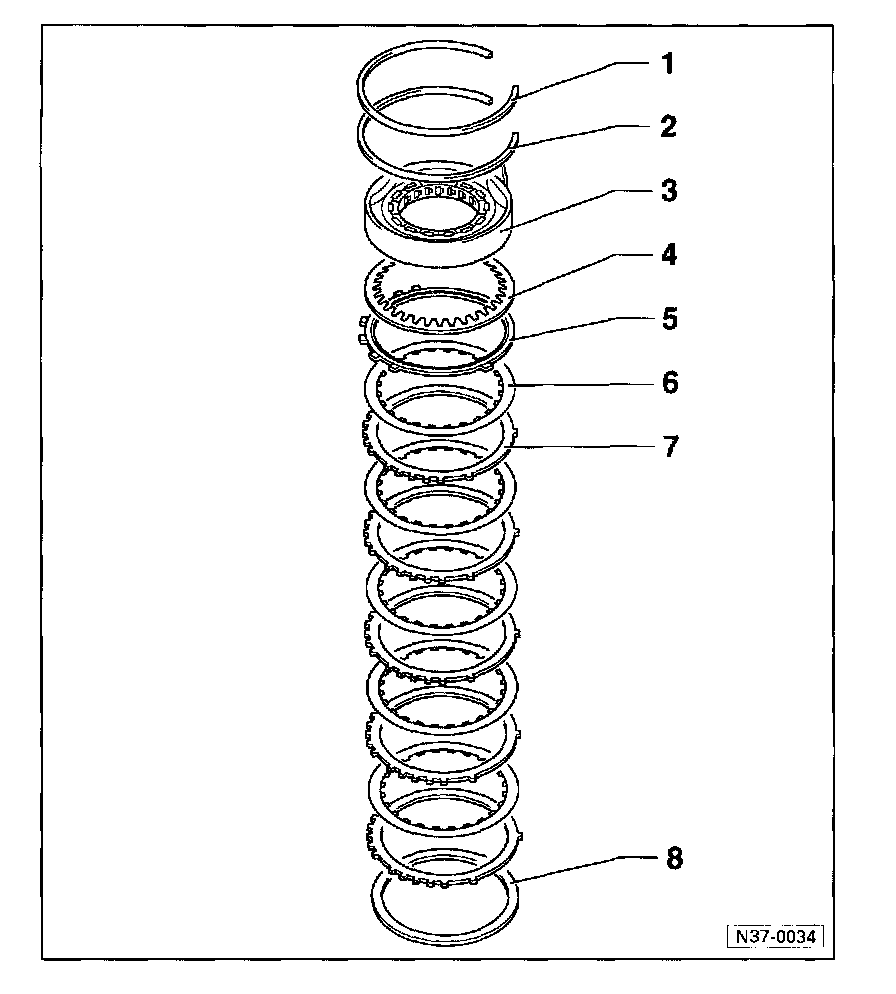 1
2
3
4
5
6
7
8
N37-0034