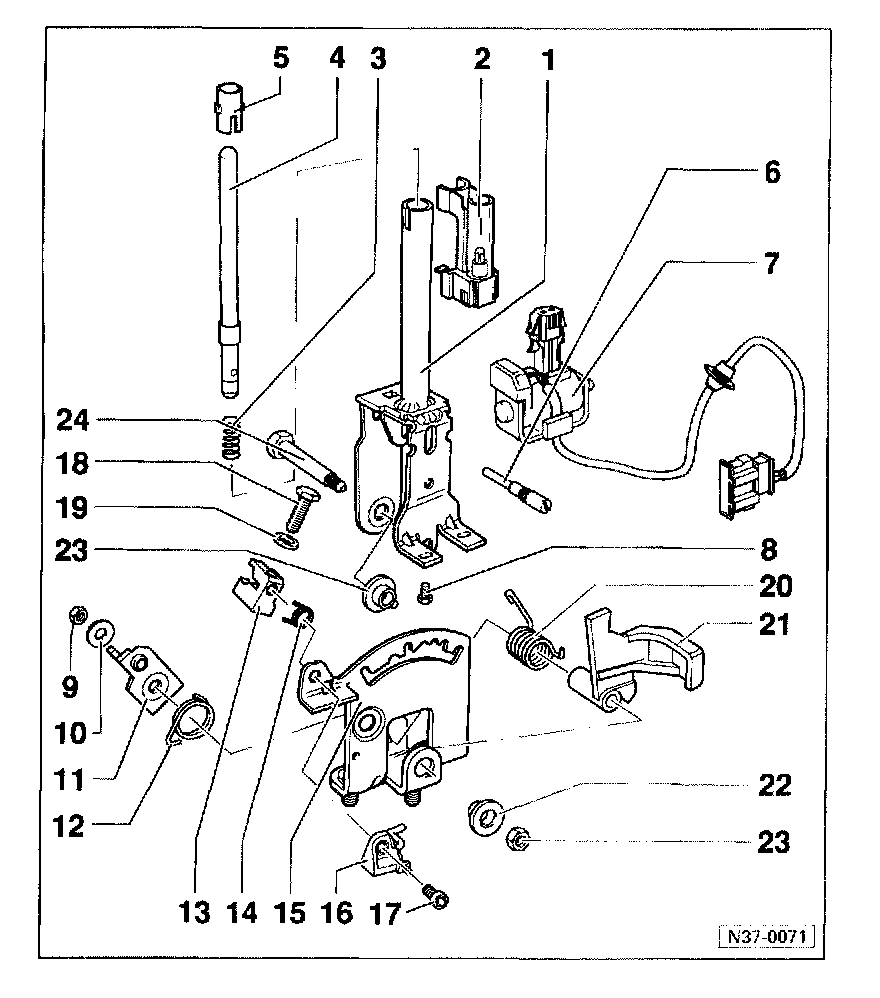 5
4
3
2
1
6
7
24
18
19
23
8
20
21
9
10
11
12
22
23
13
14
15
16
17
N37-0071