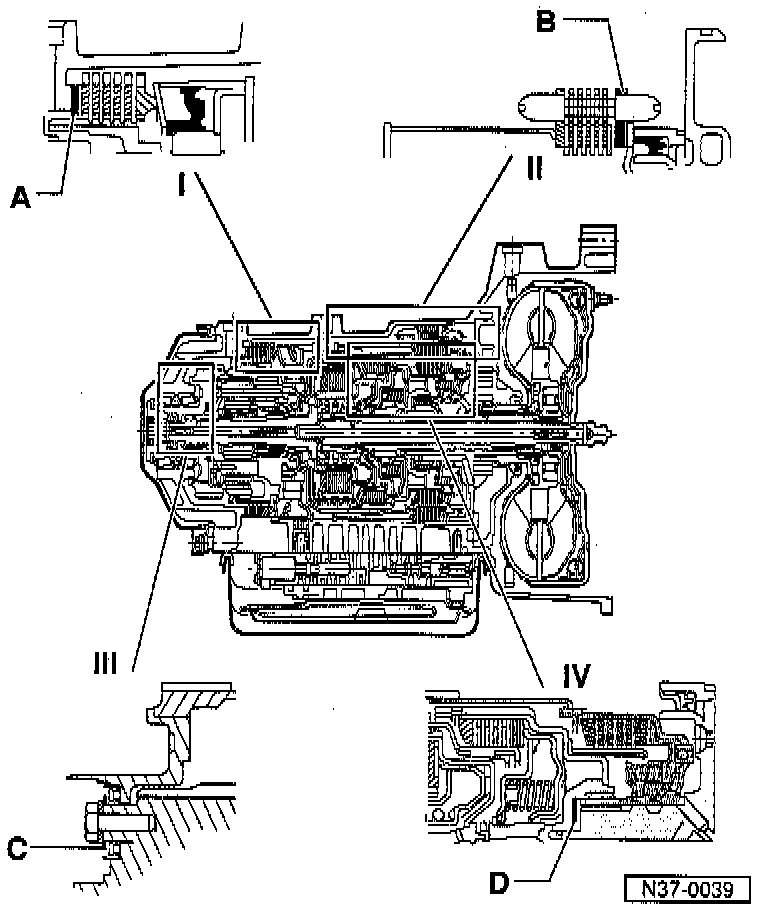 B
A
I
II
III
IV
C
D
N37-0039