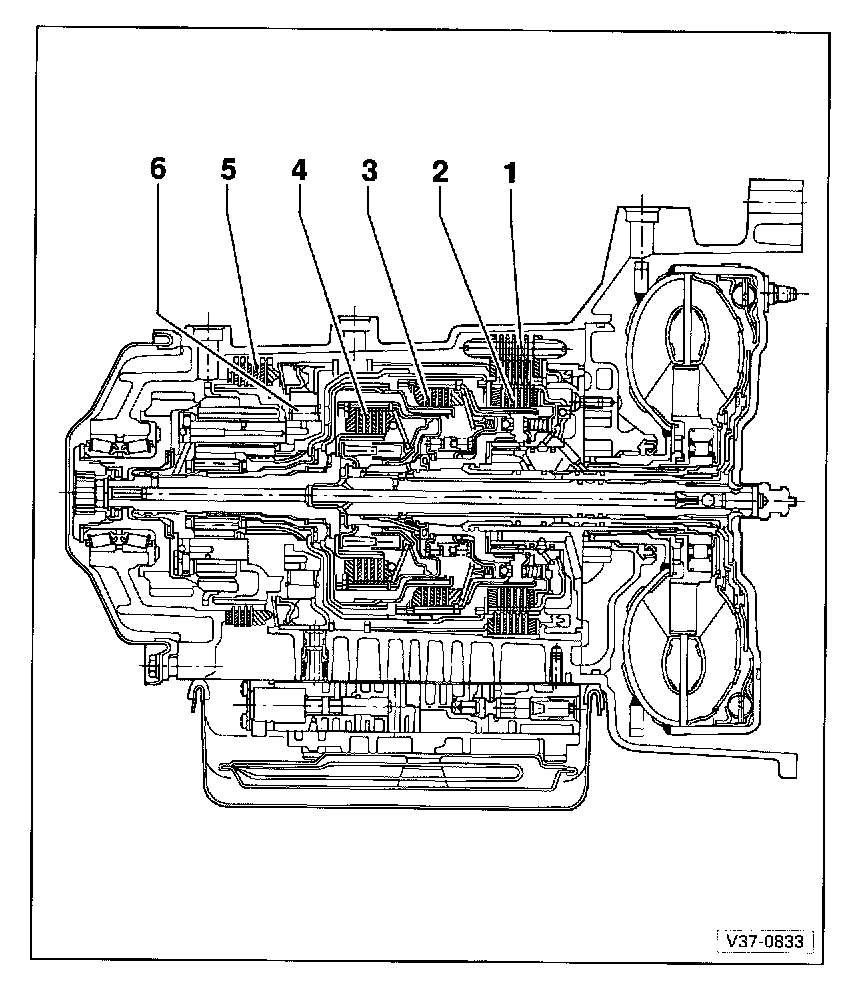 6 5 4 3 2 1

V37-0833