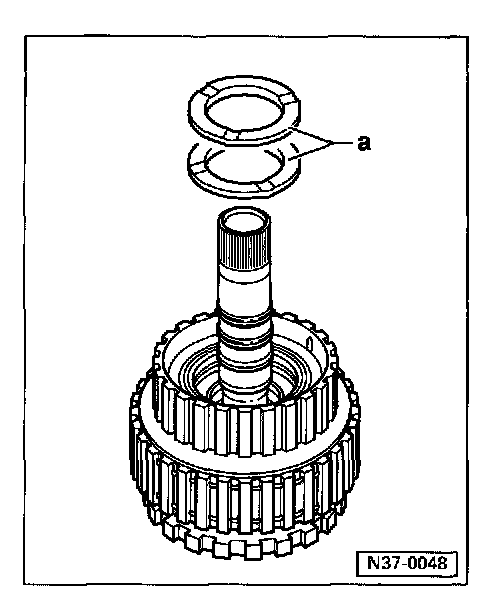 a

N37-0048